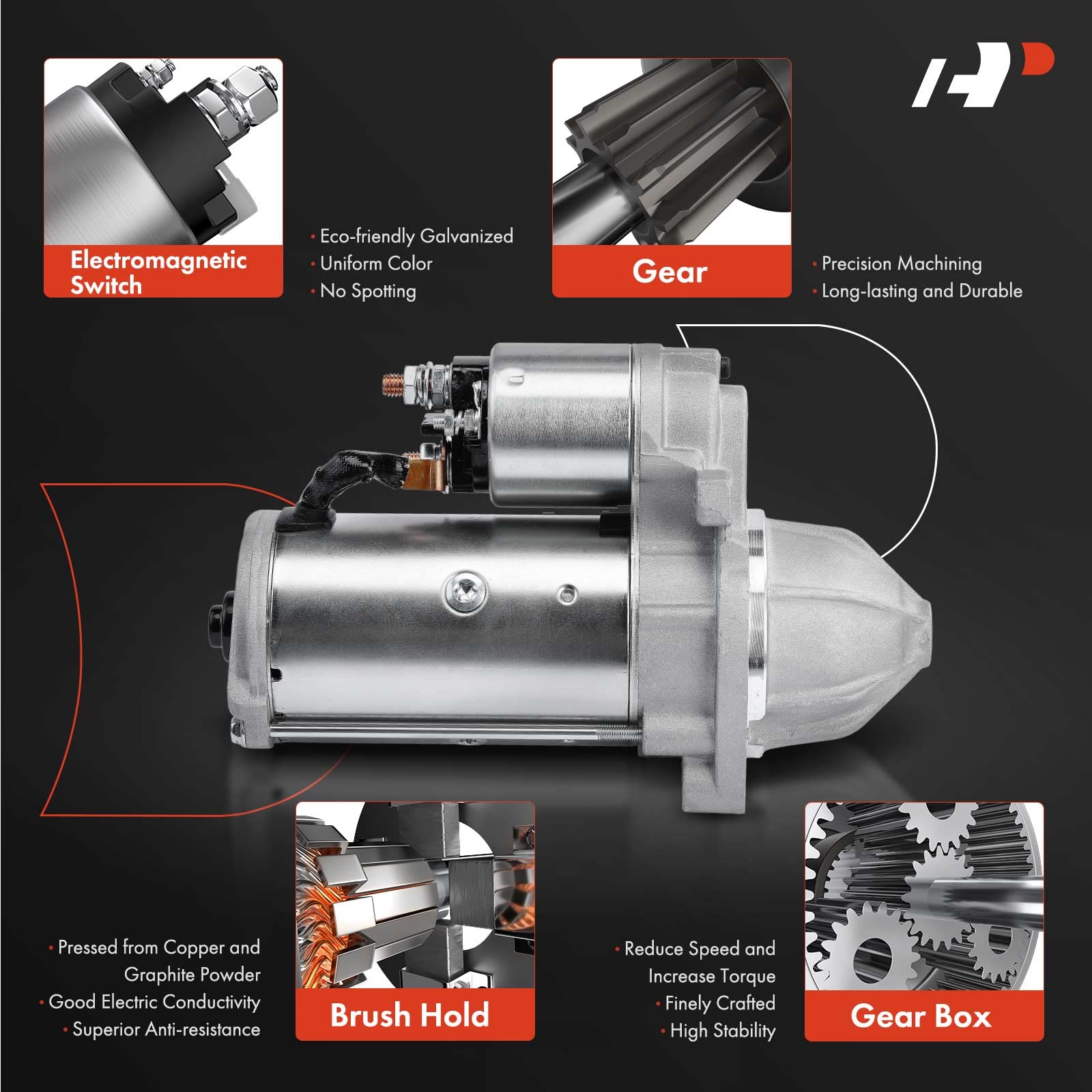 Electromagnetic Switch

• Eco-friendly Galvanized
• Uniform Color
• No Spotting

Gear

• Precision Machining
• Long-lasting and Durable

• Pressed from Copper and Graphite Powder
• Good Electric Conductivity
• Superior Anti-resistance

Brush Hold

• Reduce Speed and Increase Torque
• Finely Crafted
• High Stability

Gear Box