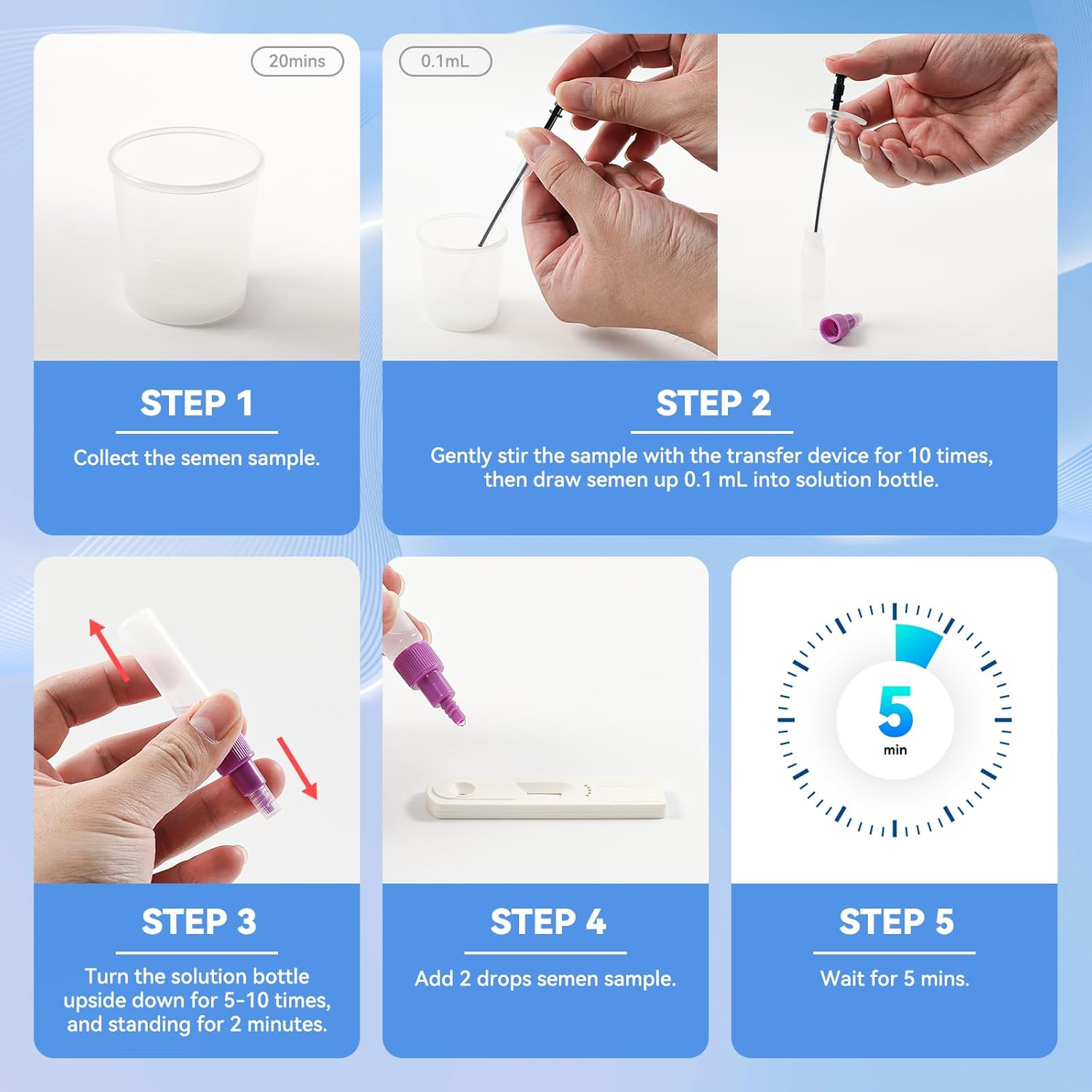 20mins

STEP 1

Collect the semen sample.

0.1mL

STEP 2

Gently stir the sample with the transfer device for 10 times, then draw semen up 0.1 mL into solution bottle.

STEP 3

Turn the solution bottle upside down for 5-10 times, and standing for 2 minutes.

STEP 4

Add 2 drops semen sample.

5 min

STEP 5

Wait for 5 mins.