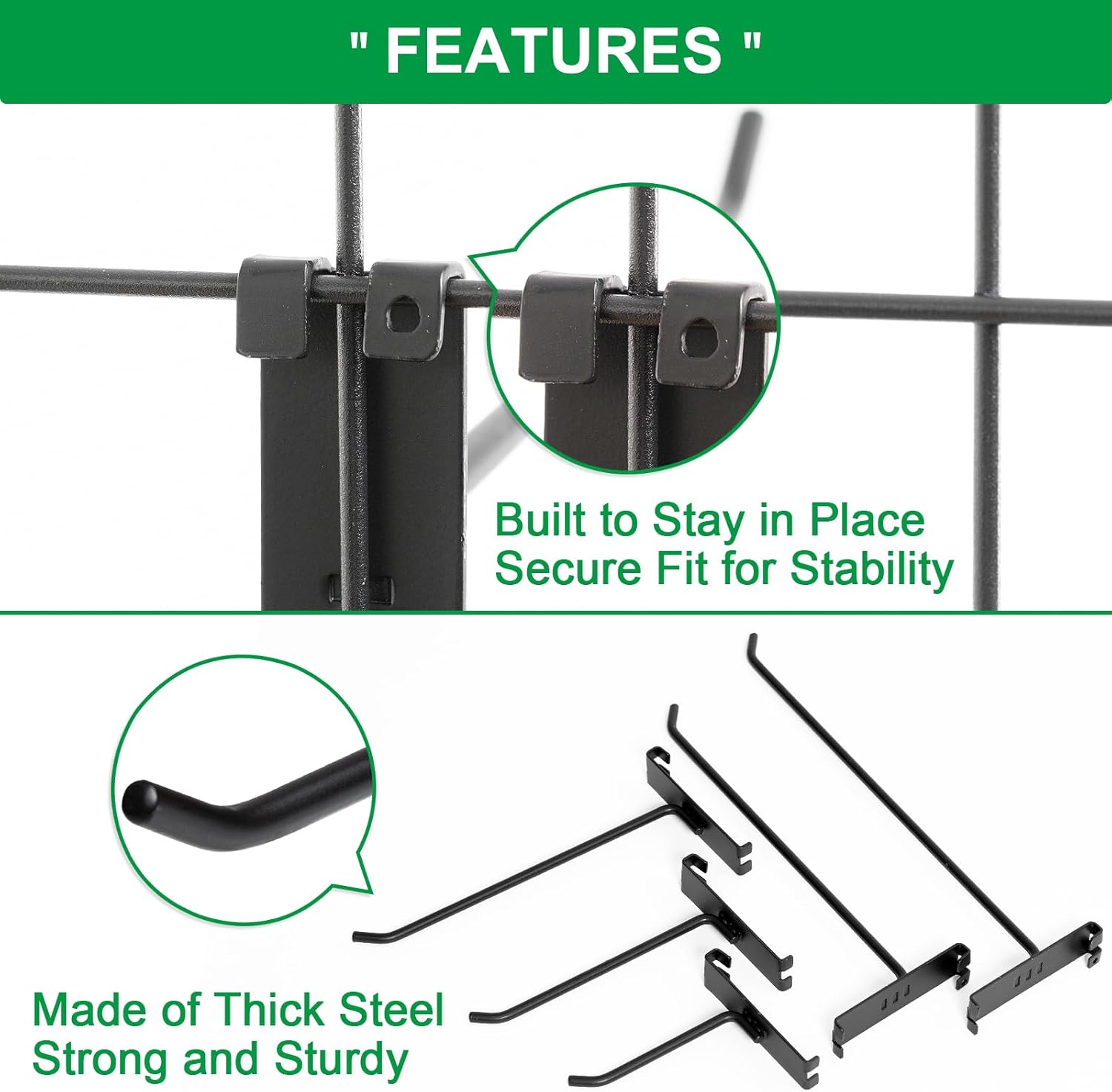 " FEATURES "

Built to Stay in Place
Secure Fit for Stability

Made of Thick Steel
Strong and Sturdy