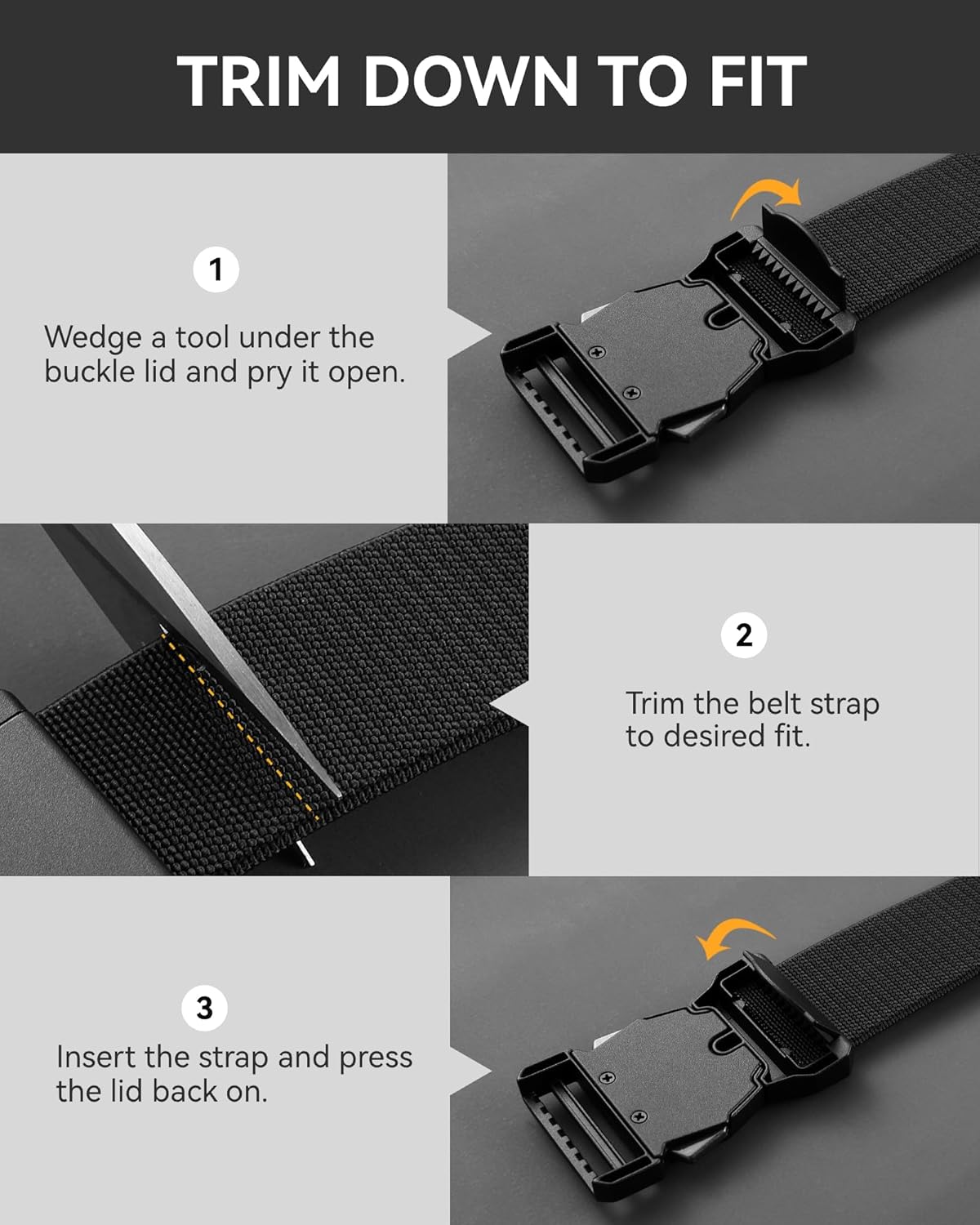 TRIM DOWN TO FIT

1

Wedge a tool under the buckle lid and pry it open.

2

Trim the belt strap to desired fit.

3

Insert the strap and press the lid back on.