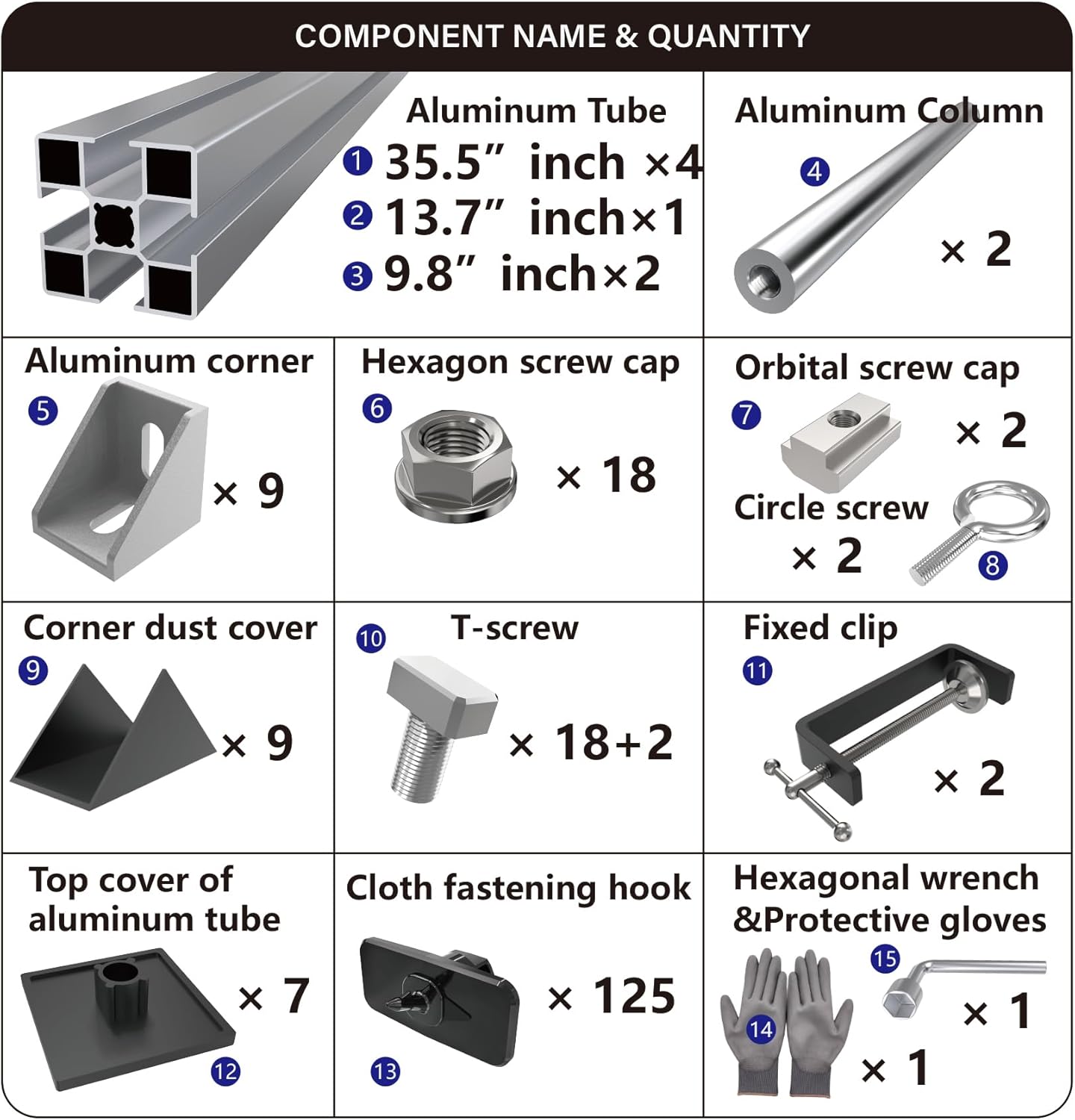 COMPONENT NAME & QUANTITY

Aluminum Tube
1 35.5” inch ×4
2 13.7” inch×1
3 9.8” inch×2

Aluminum Column
4
× 2

Aluminum corner
5
× 9

Hexagon screw cap
6
× 18

Orbital screw cap
7
× 2
Circle screw
× 2
8

Corner dust cover
9
× 9

10 T-screw
× 18+2

Fixed clip
11
× 2

Top cover of aluminum tube
× 7
12

Cloth fastening hook
× 125
13

Hexagonal wrench &Protective gloves
15
× 1
14
× 1