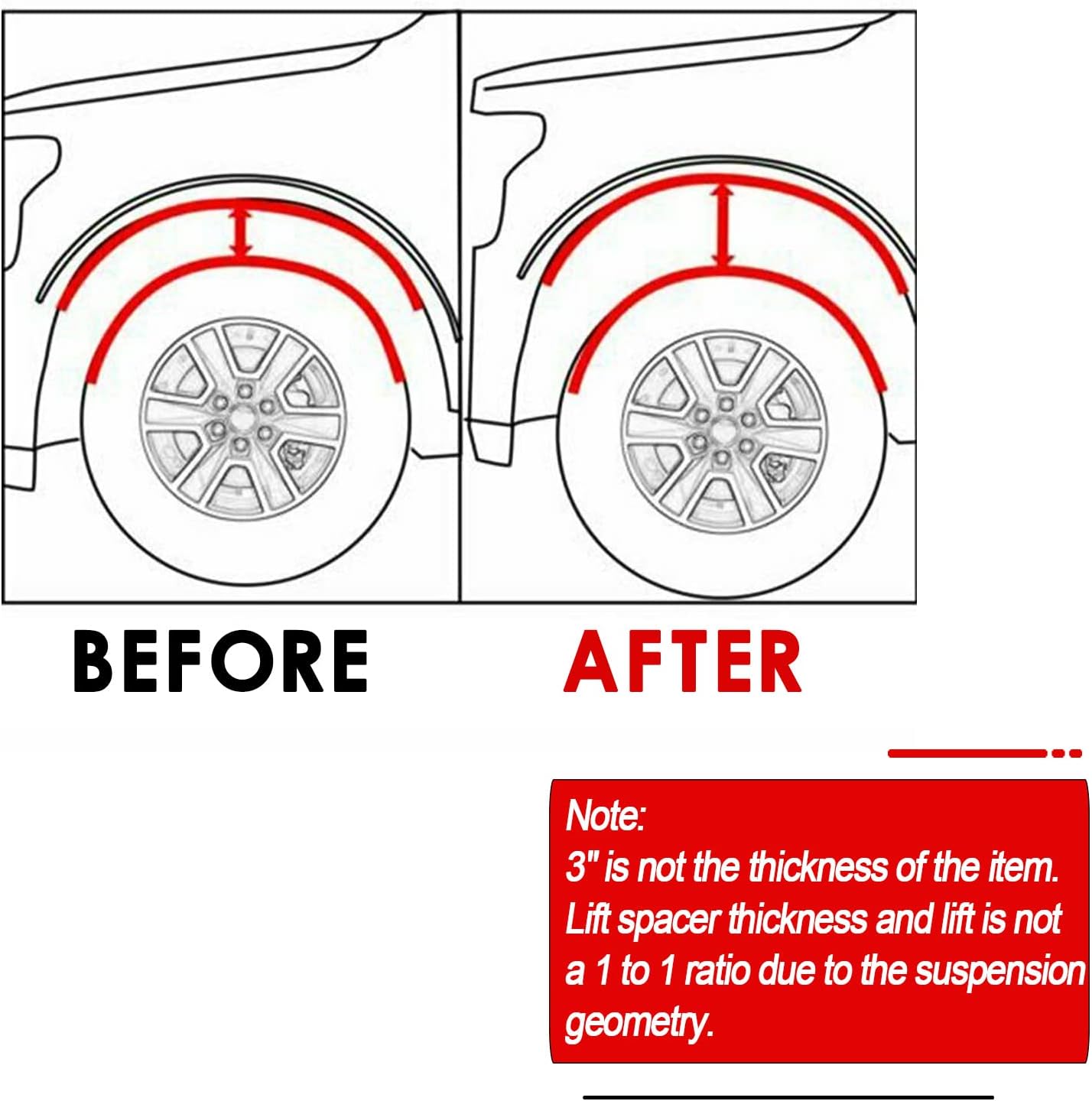 BEFORE

AFTER

Note:
3" is not the thickness of the item. Lift spacer thickness and lift is not a 1 to 1 ratio due to the suspension geometry.