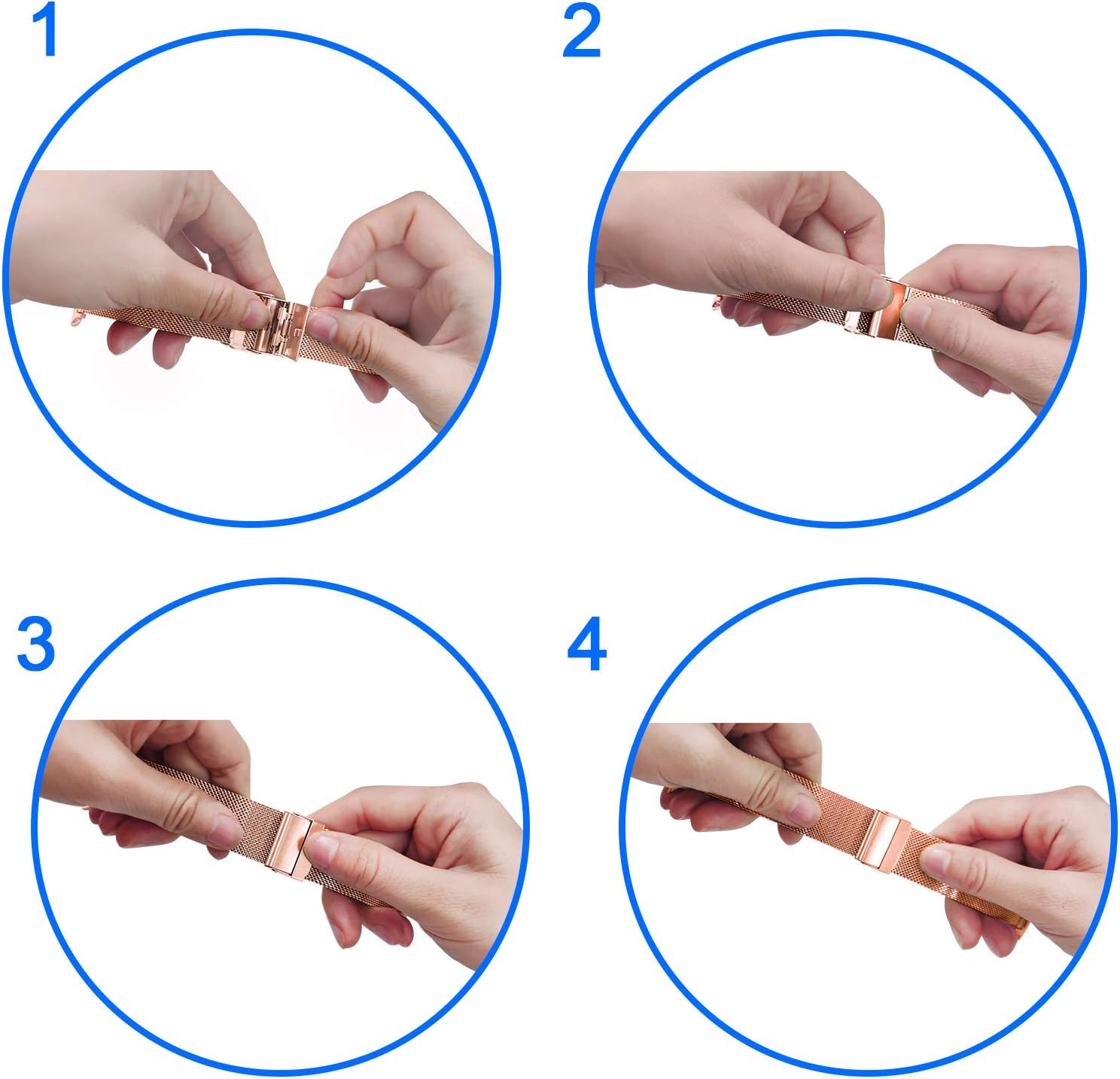 1

2

3

4