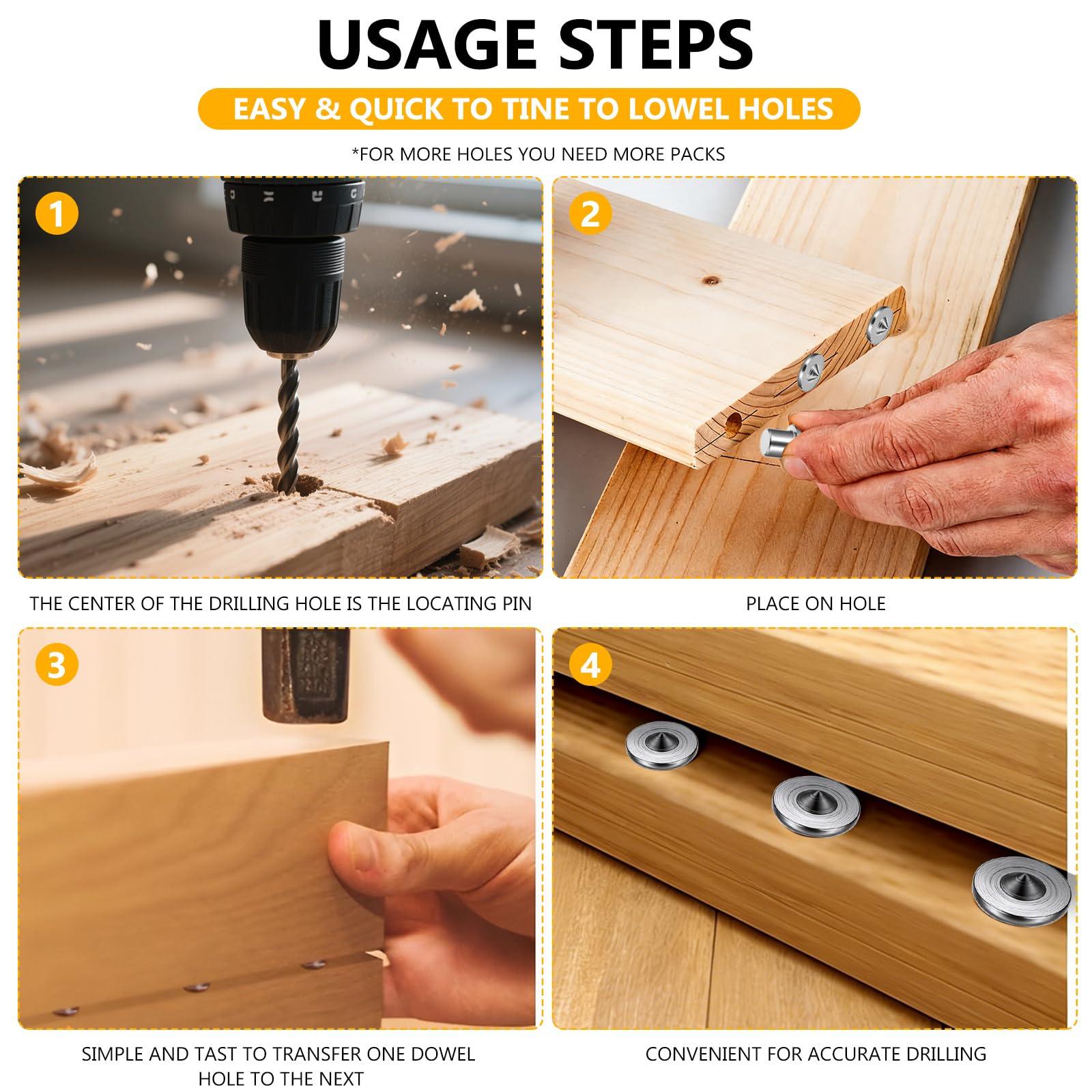 USAGE STEPS

EASY & QUICK TO TINE TO LOWEL HOLES

*FOR MORE HOLES YOU NEED MORE PACKS

1

THE CENTER OF THE DRILLING HOLE IS THE LOCATING PIN

2

PLACE ON HOLE

3

SIMPLE AND TAST TO TRANSFER ONE DOWEL HOLE TO THE NEXT

4

CONVENIENT FOR ACCURATE DRILLING