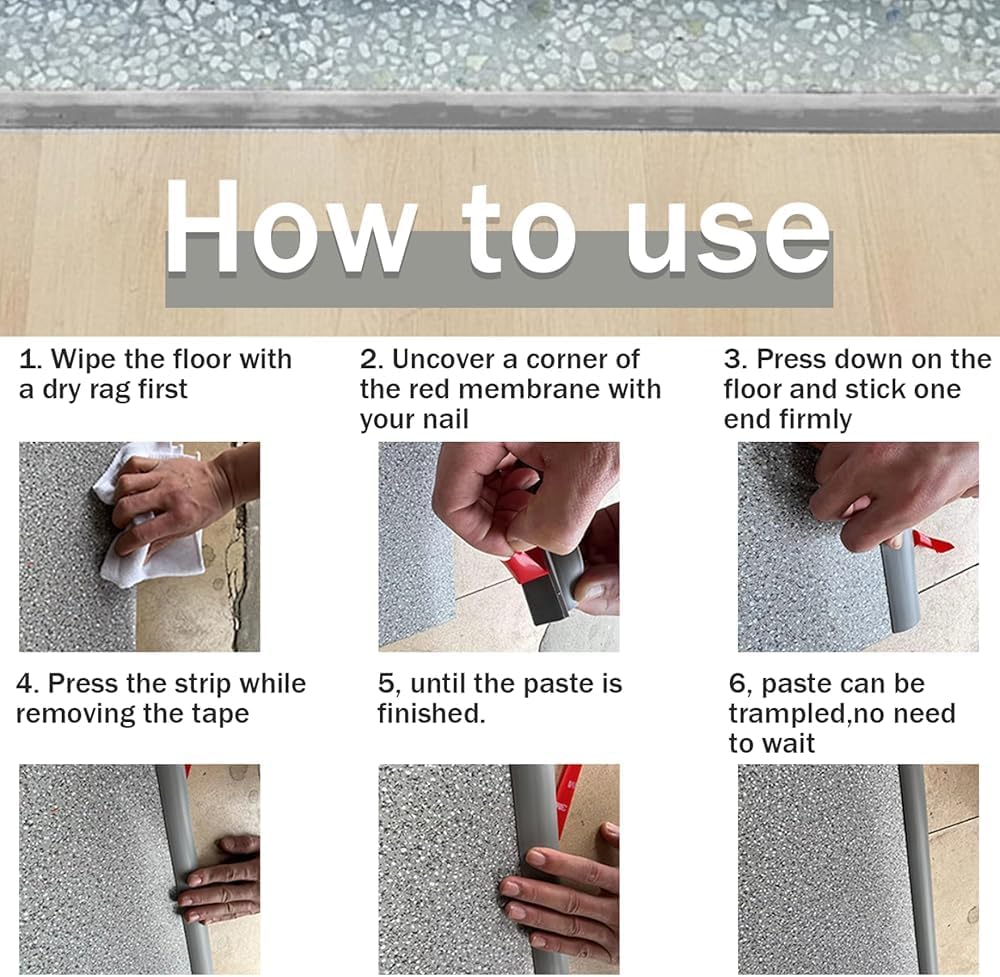 How to use

1. Wipe the floor with a dry rag first

2. Uncover a corner of the red membrane with your nail

3. Press down on the floor and stick one end firmly

4. Press the strip while removing the tape

5, until the paste is finished.

6, paste can be trampled,no need to wait