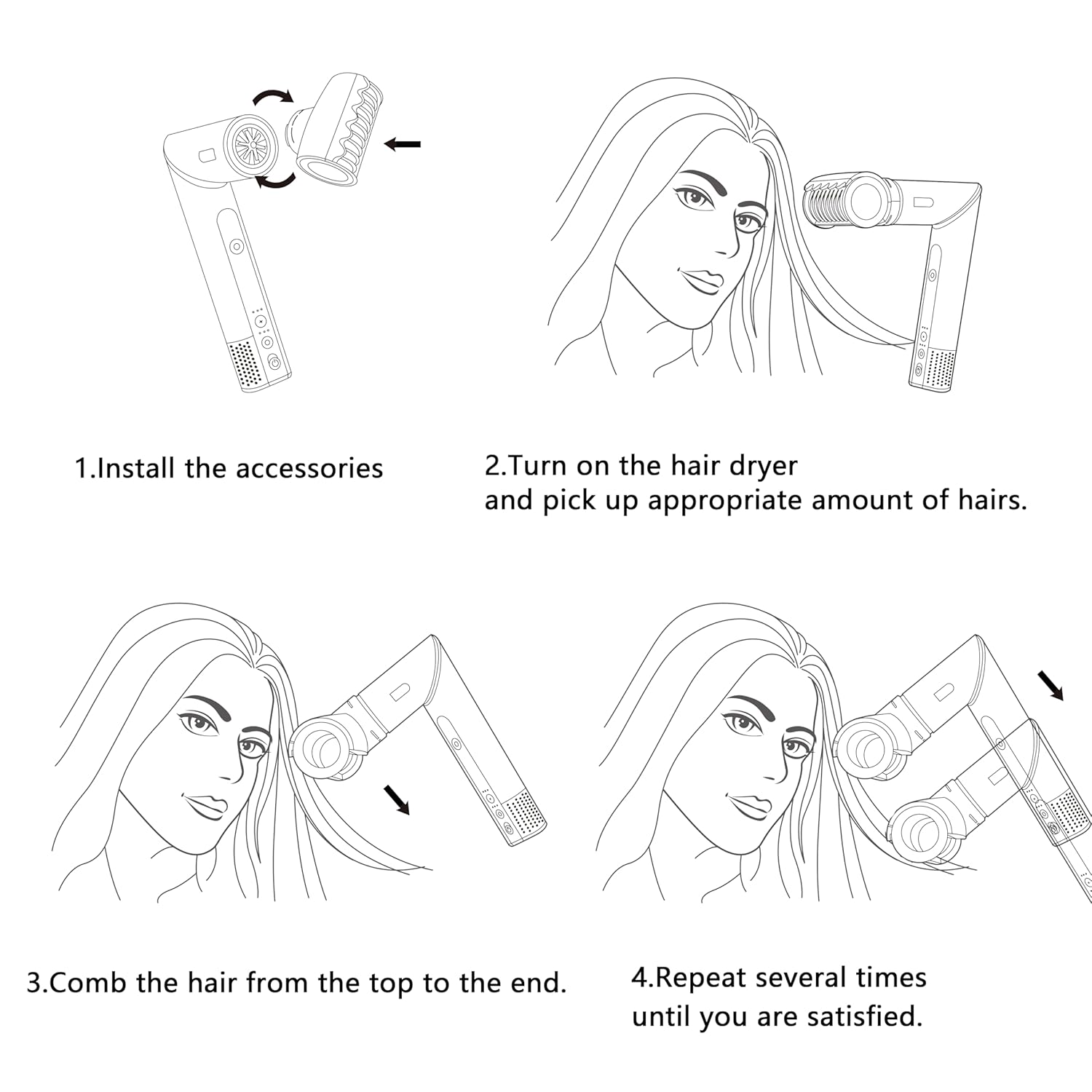 1.Install the accessories

2.Turn on the hair dryer
and pick up appropriate amount of hairs.

3.Comb the hair from the top to the end.

4.Repeat several times
until you are satisfied.