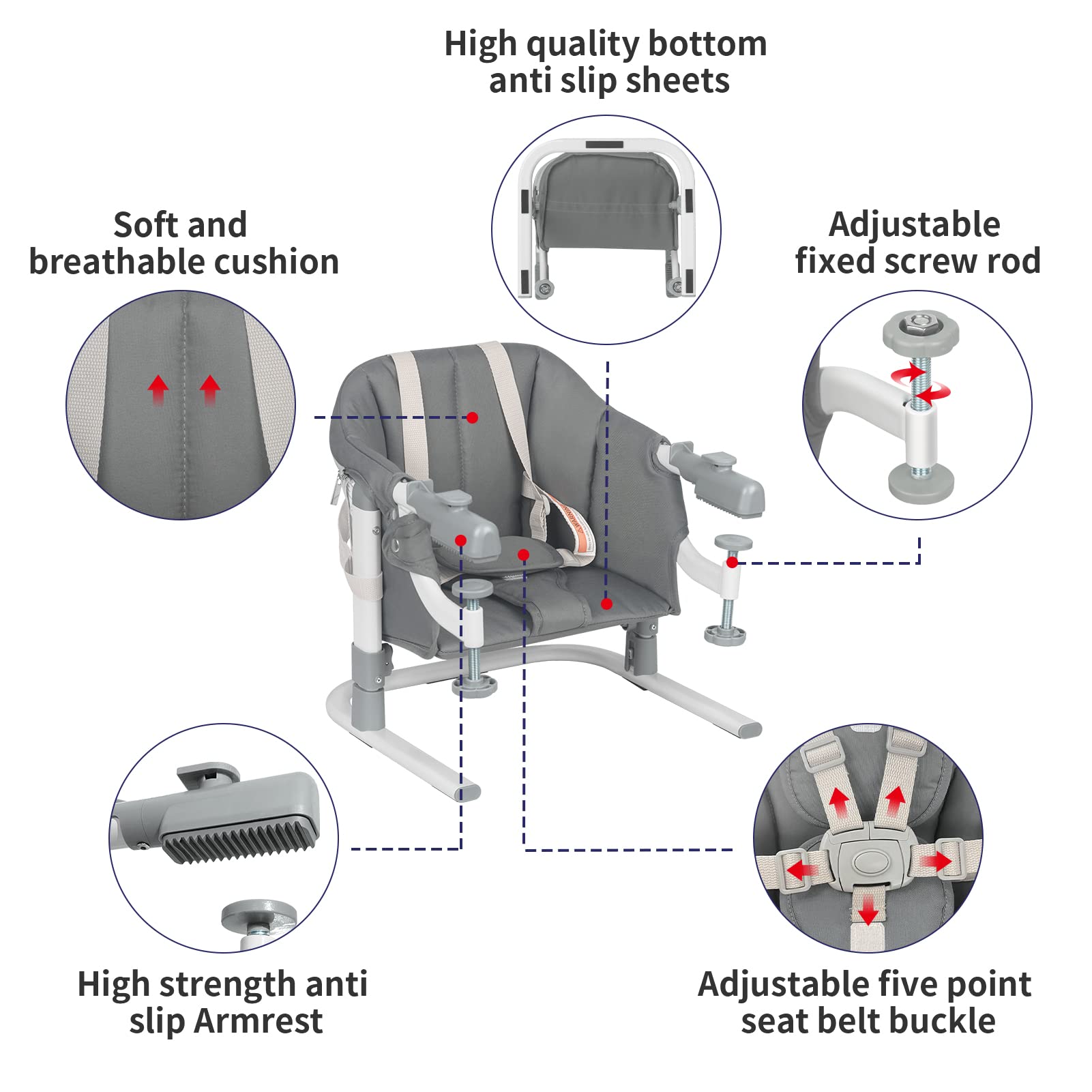 High quality bottom anti slip sheets

Soft and breathable cushion

Adjustable fixed screw rod

High strength anti slip Armrest

Adjustable five point seat belt buckle