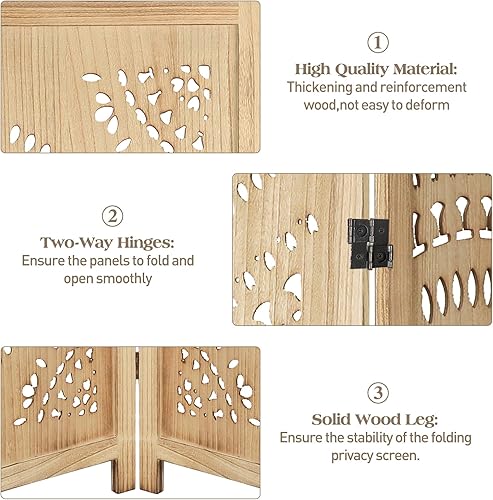 ①
High Quality Material:
Thickening and reinforcement wood,not easy to deform

②
Two-Way Hinges:
Ensure the panels to fold and open smoothly

③
Solid Wood Leg:
Ensure the stability of the folding privacy screen.