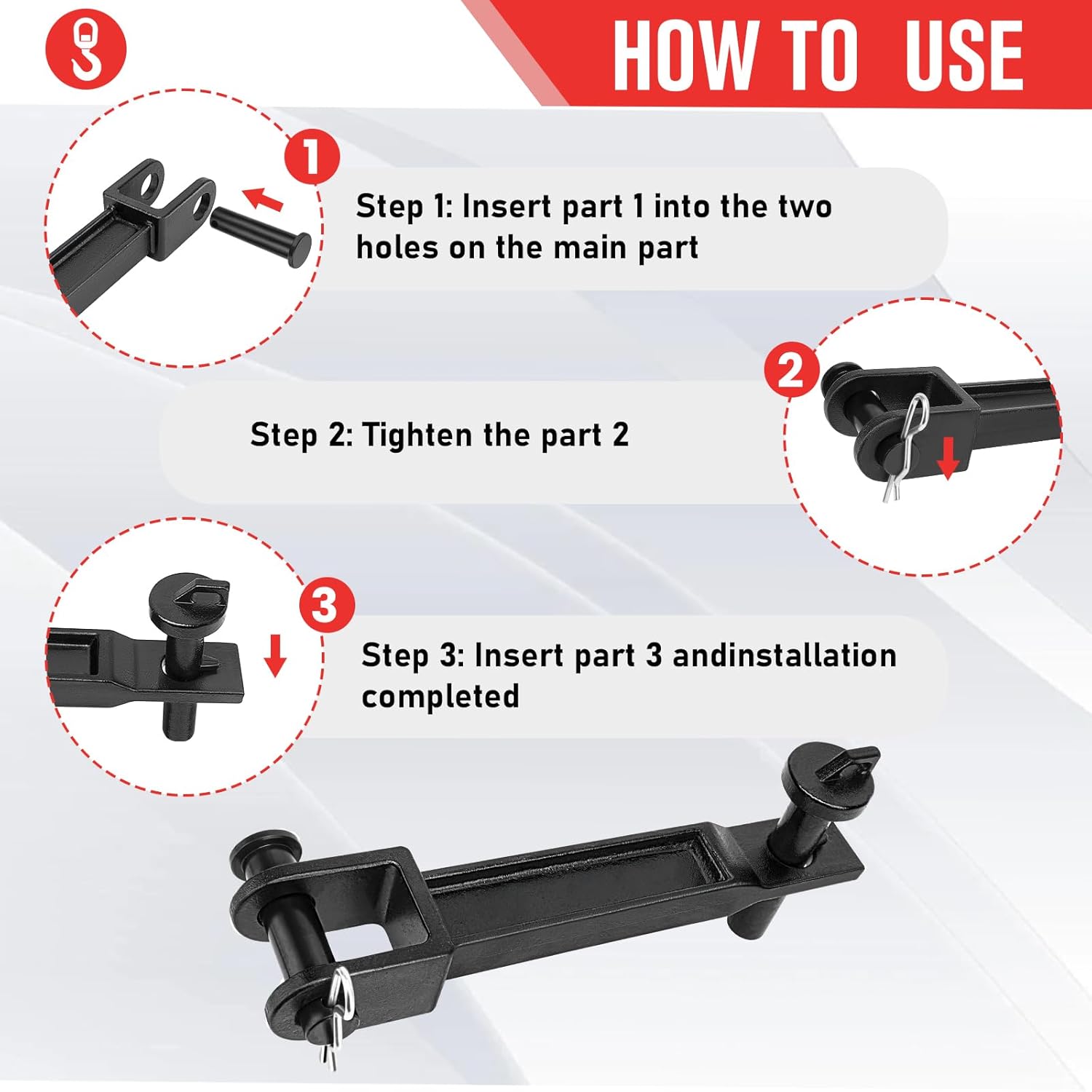 HOW TO USE

1

Step 1: Insert part 1 into the two holes on the main part

2

Step 2: Tighten the part 2

3

Step 3: Insert part 3 andinstallation completed