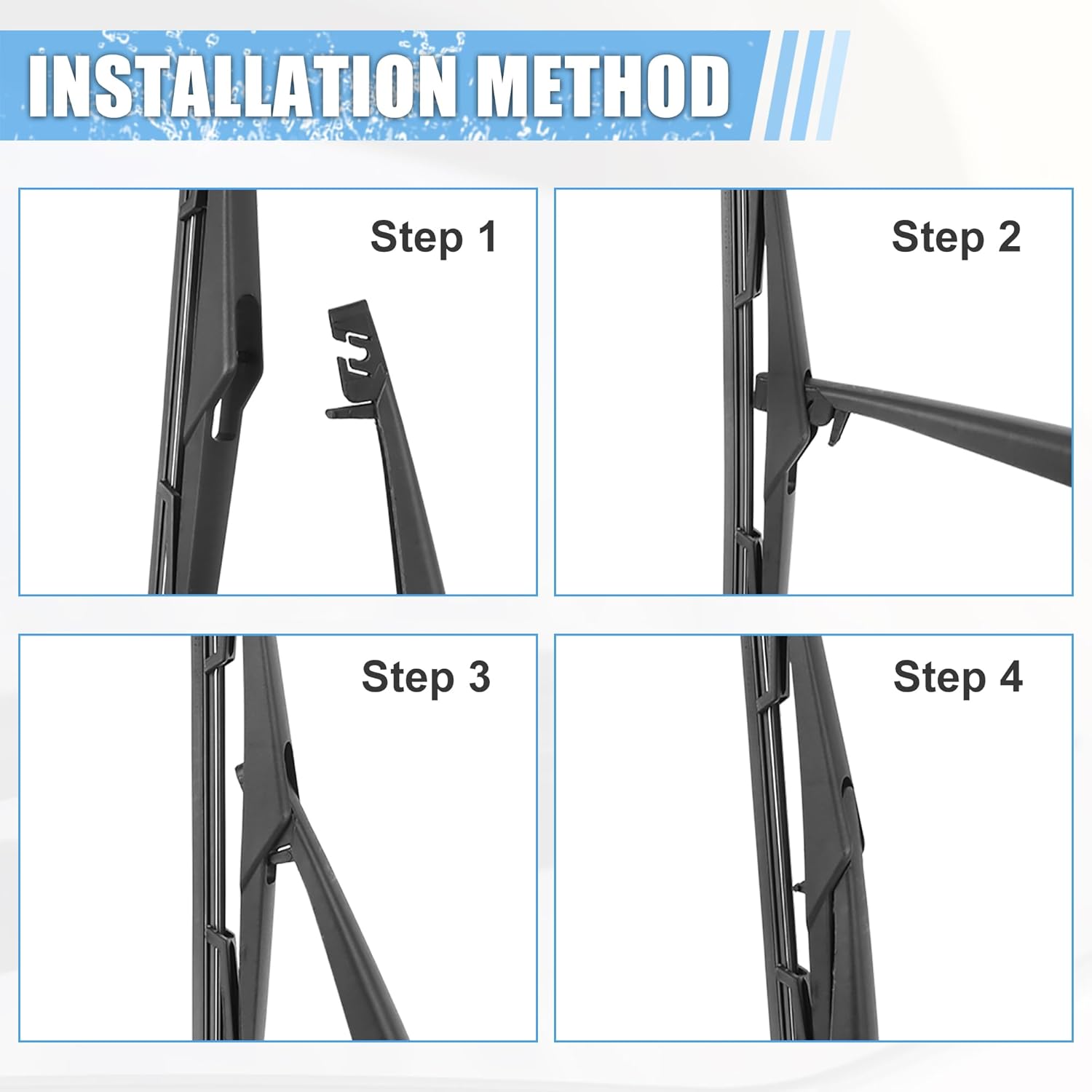 INSTALLATION METHOD

Step 1

Step 2

Step 3

Step 4