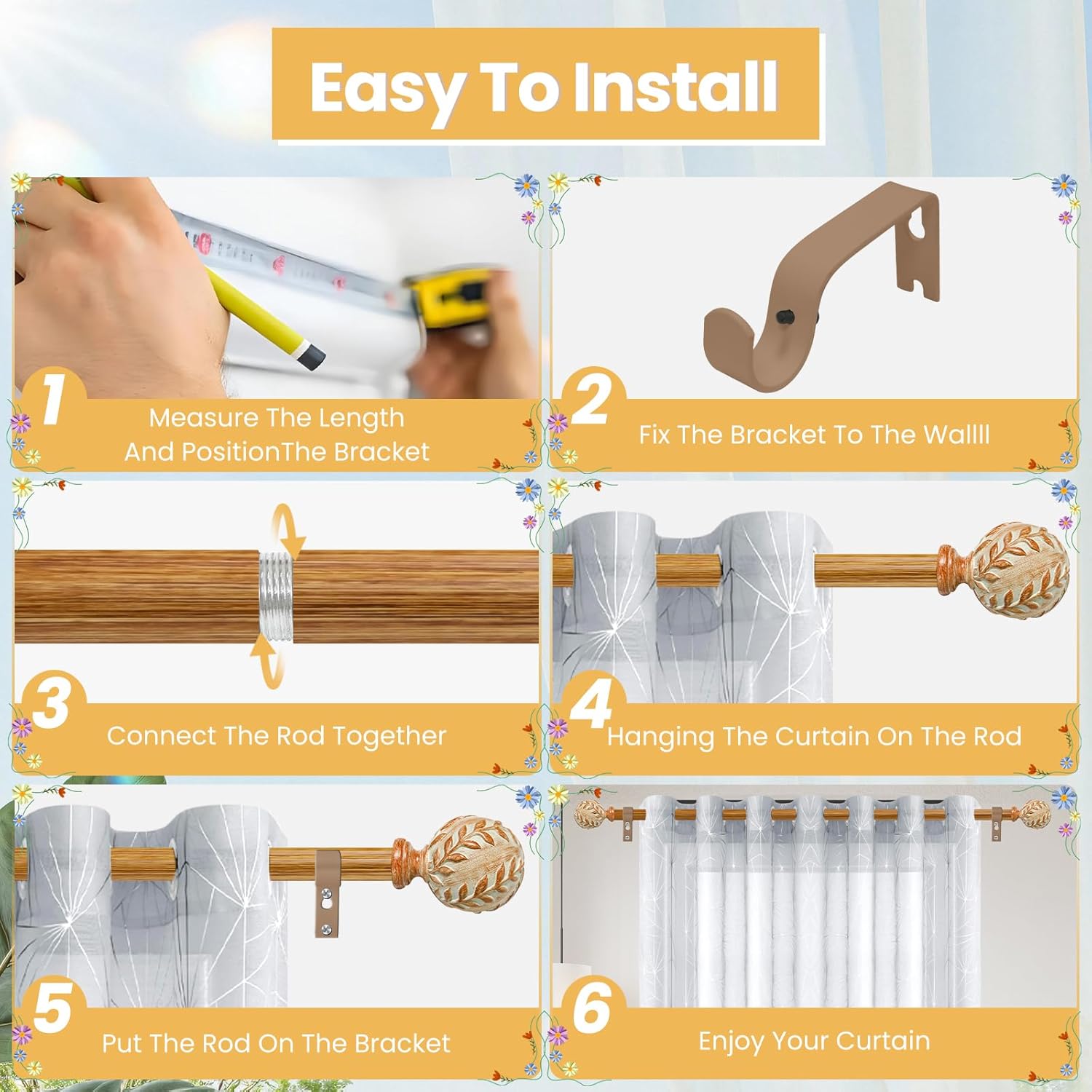 Easy To Install

1
Measure The Length
And PositionThe Bracket

2
Fix The Bracket To The Wallll

3
Connect The Rod Together

4
Hanging The Curtain On The Rod

5
Put The Rod On The Bracket

6
Enjoy Your Curtain