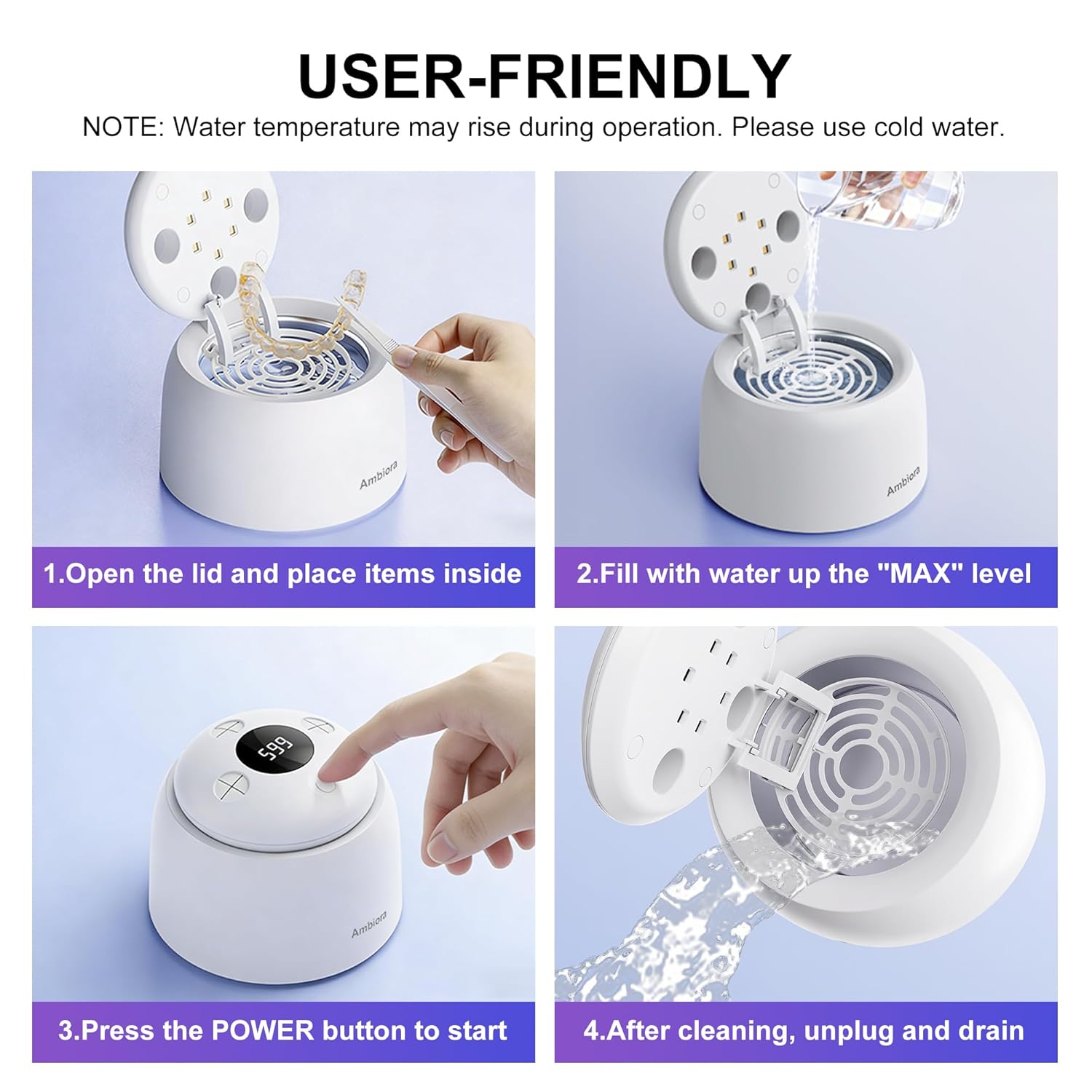 USER-FRIENDLY

NOTE: Water temperature may rise during operation. Please use cold water.

Ambiora

1.Open the lid and place items inside

Ambiora

2.Fill with water up the "MAX" level

599

Ambiora

3.Press the POWER button to start

4.After cleaning, unplug and drain