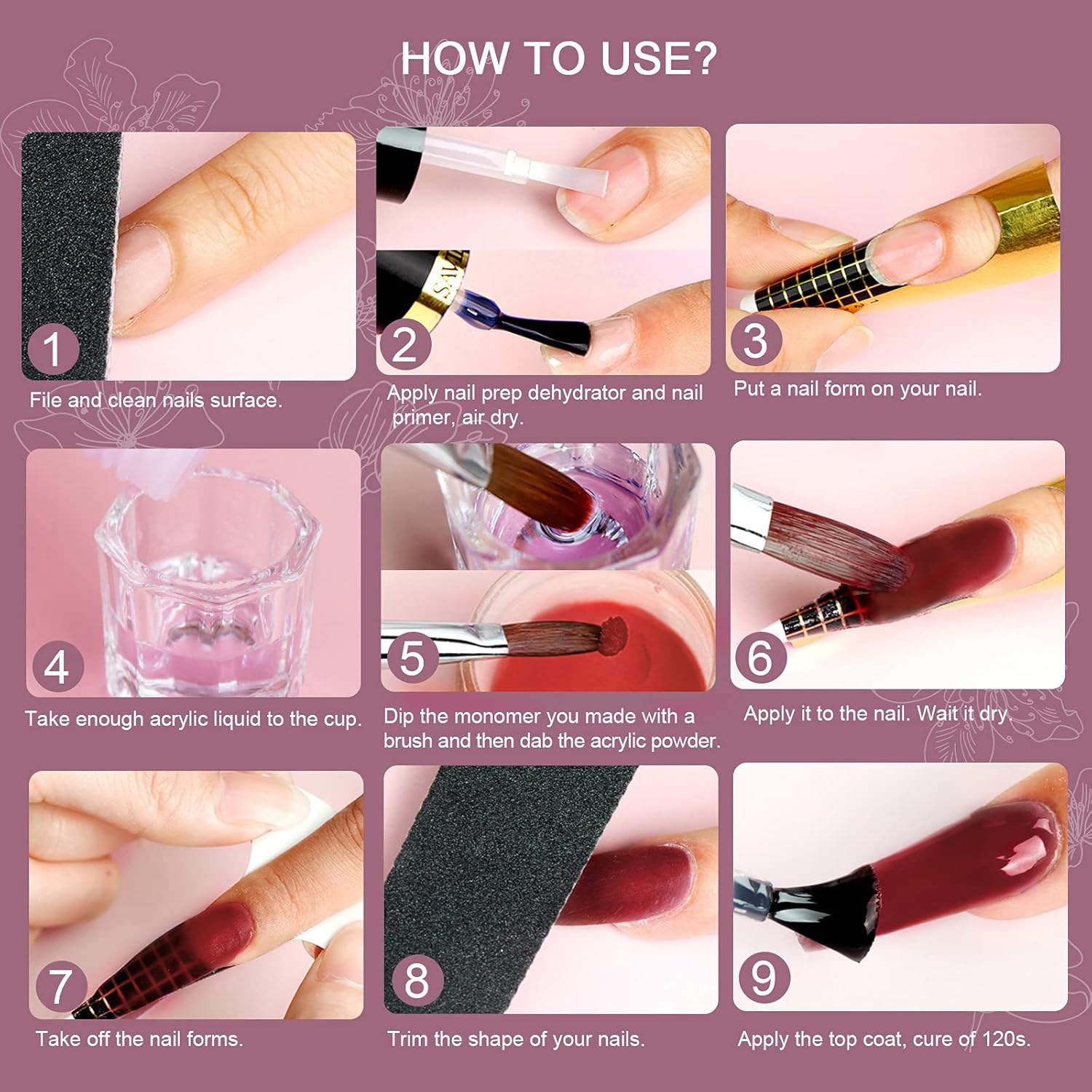 HOW TO USE?

1

File and clean nails surface.

2

Apply nail prep dehydrator and nail primer, air dry.

3

Put a nail form on your nail.

4

Take enough acrylic liquid to the cup.

5

Dip the monomer you made with a brush and then dab the acrylic powder.

6

Apply it to the nail. Wait it dry.

7

Take off the nail forms.

8

Trim the shape of your nails.

9

Apply the top coat, cure of 120s.