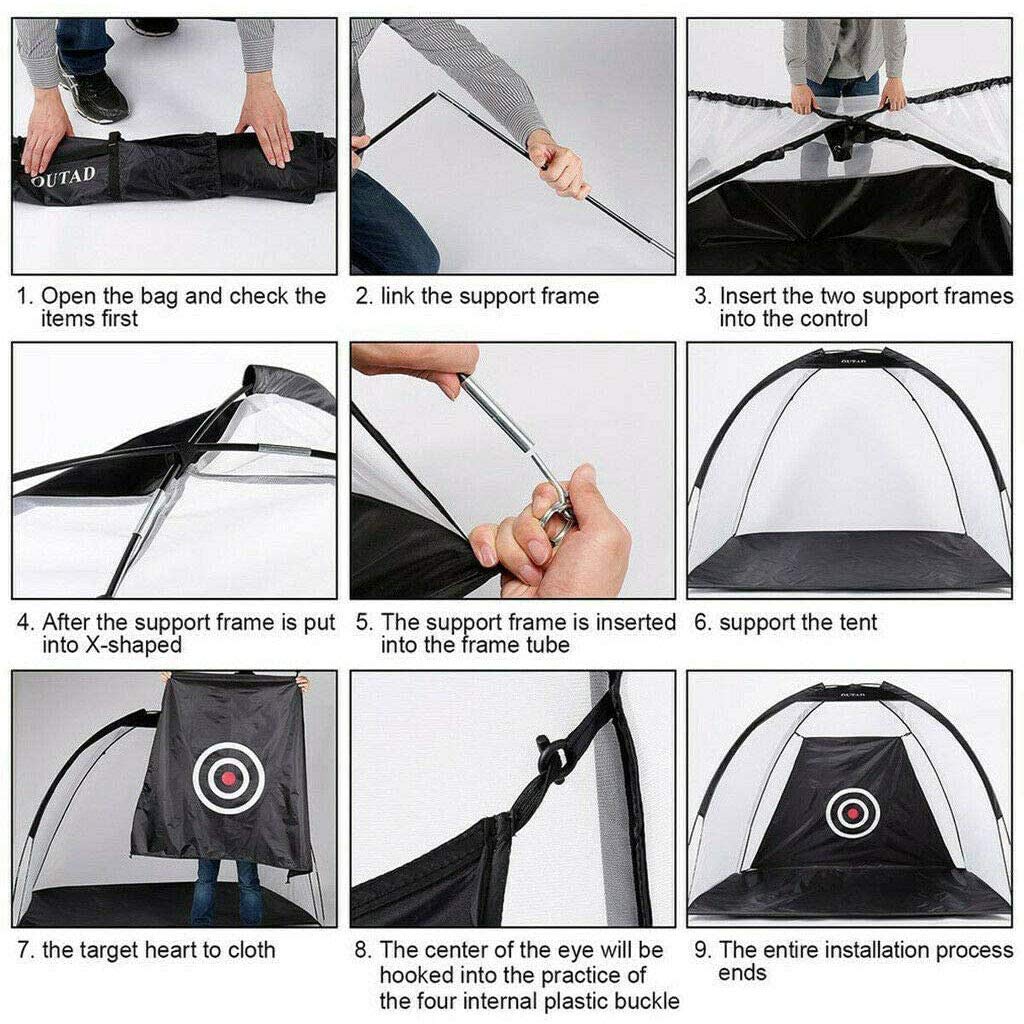 OUTAD

1. Open the bag and check the items first

2. link the support frame

3. Insert the two support frames into the control

4. After the support frame is put into X-shaped

5. The support frame is inserted into the frame tube

OUTAD

6. support the tent

7. the target heart to cloth

8. The center of the eye will be hooked into the practice of the four internal plastic buckle

OUTAD

9. The entire installation process ends