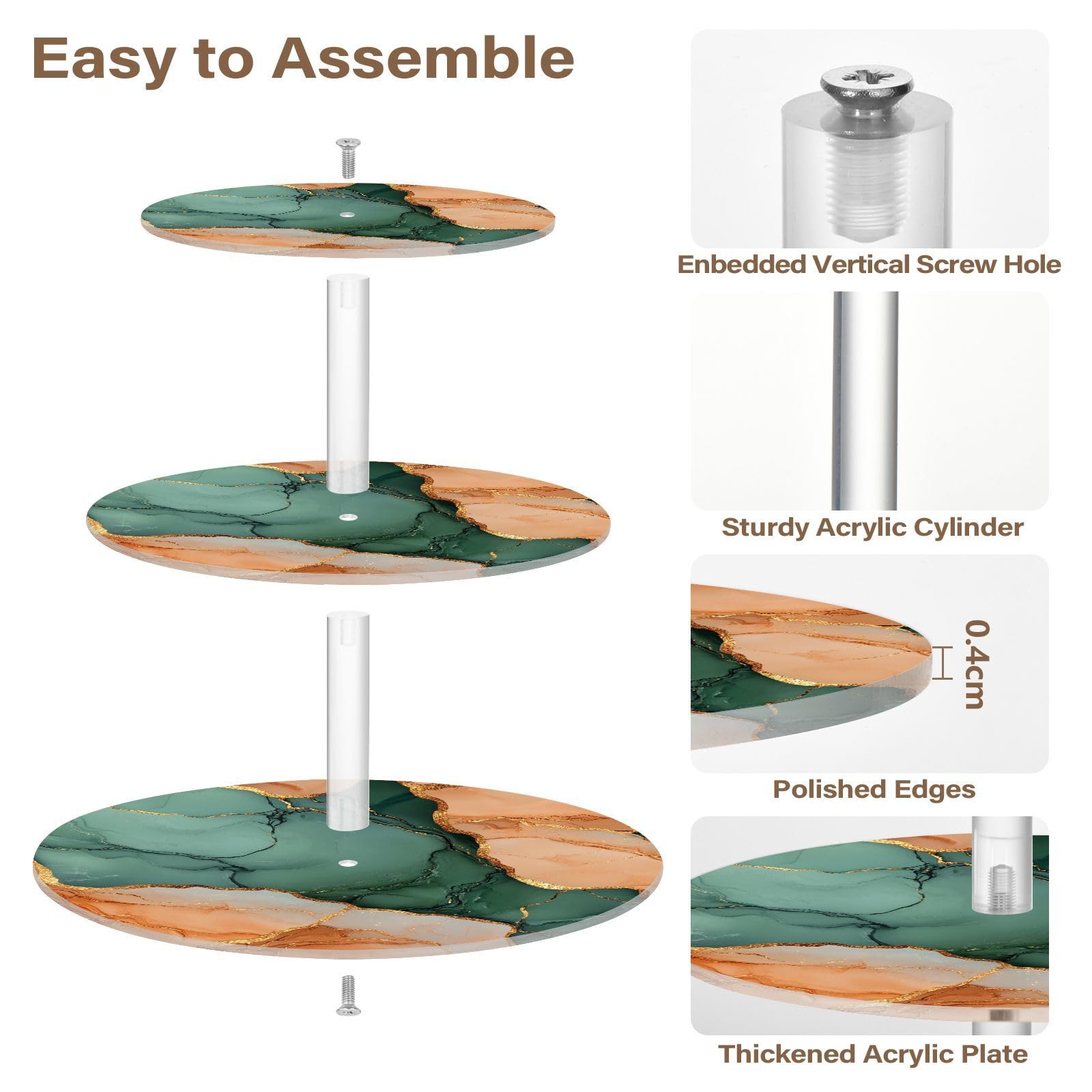 Easy to Assemble

Enbedded Vertical Screw Hole

Sturdy Acrylic Cylinder

0.4cm

Polished Edges

Thickened Acrylic Plate