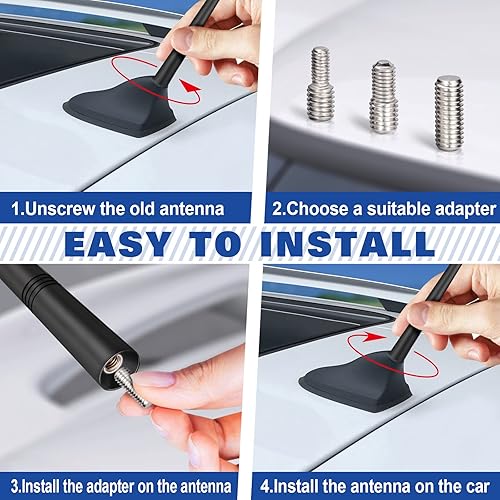 1.Unscrew the old antenna

2.Choose a suitable adapter

EASY TO INSTALL

3.Install the adapter on the antenna

4.Install the antenna on the car