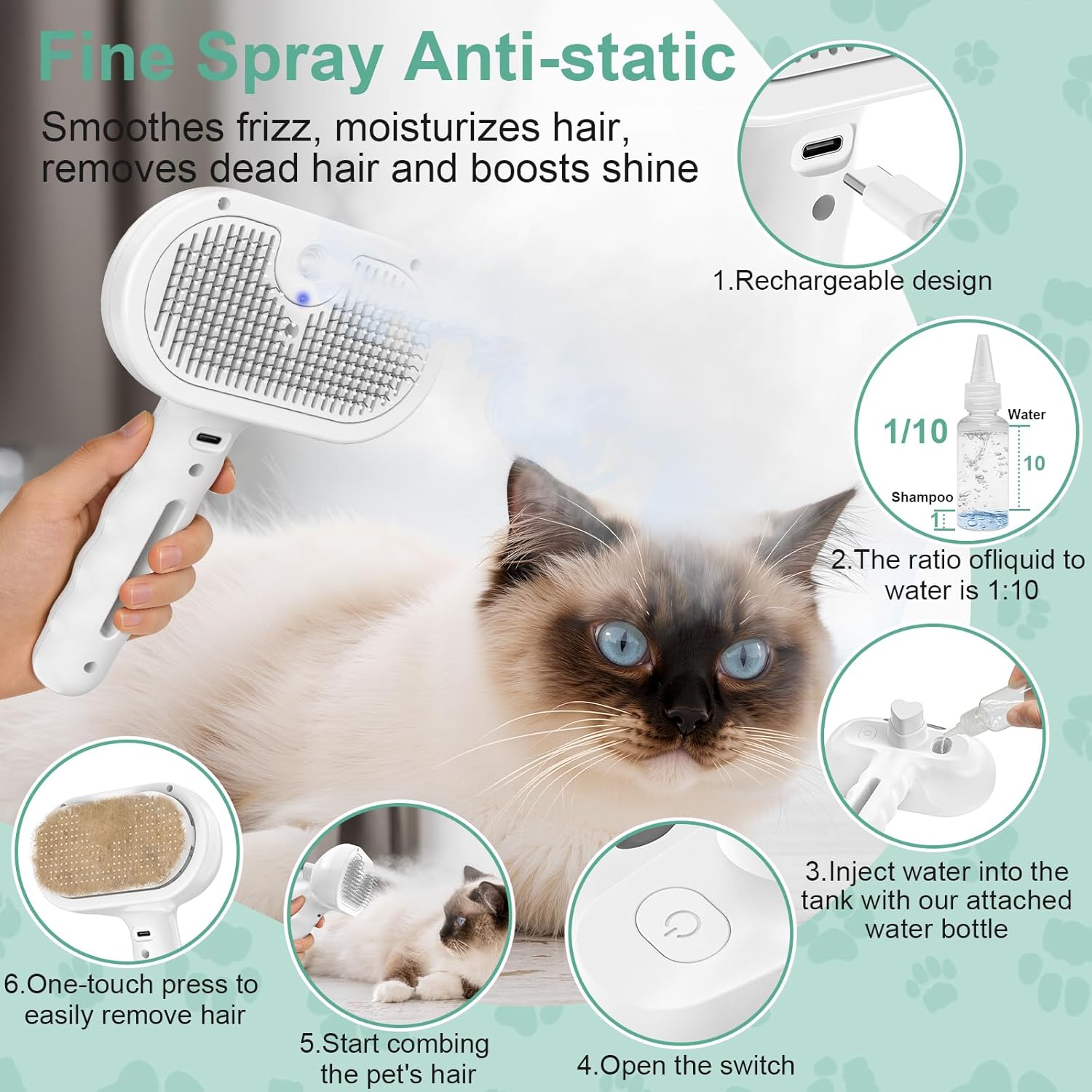 Fine Spray Anti-static

Smoothes frizz, moisturizes hair, removes dead hair and boosts shine

1.Rechargeable design

1/10

Water

10

Shampoo

1

2.The ratio ofliquid to water is 1:10

3.Inject water into the tank with our attached water bottle

4.Open the switch

5.Start combing the pet's hair

6.One-touch press to easily remove hair