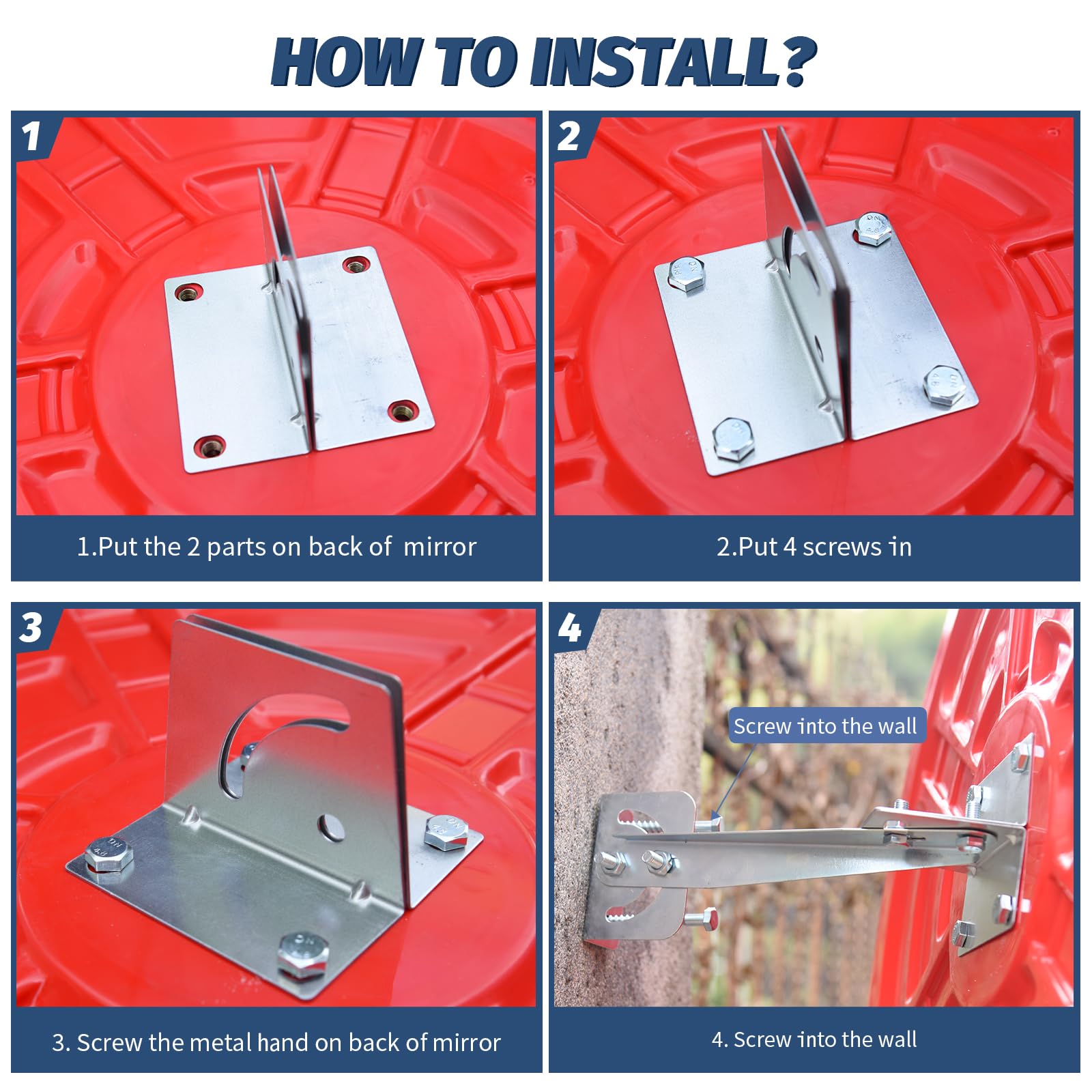 HOW TO INSTALL?

1

1.Put the 2 parts on back of mirror

2

2.Put 4 screws in

3

3. Screw the metal hand on back of mirror

4

Screw into the wall

4. Screw into the wall