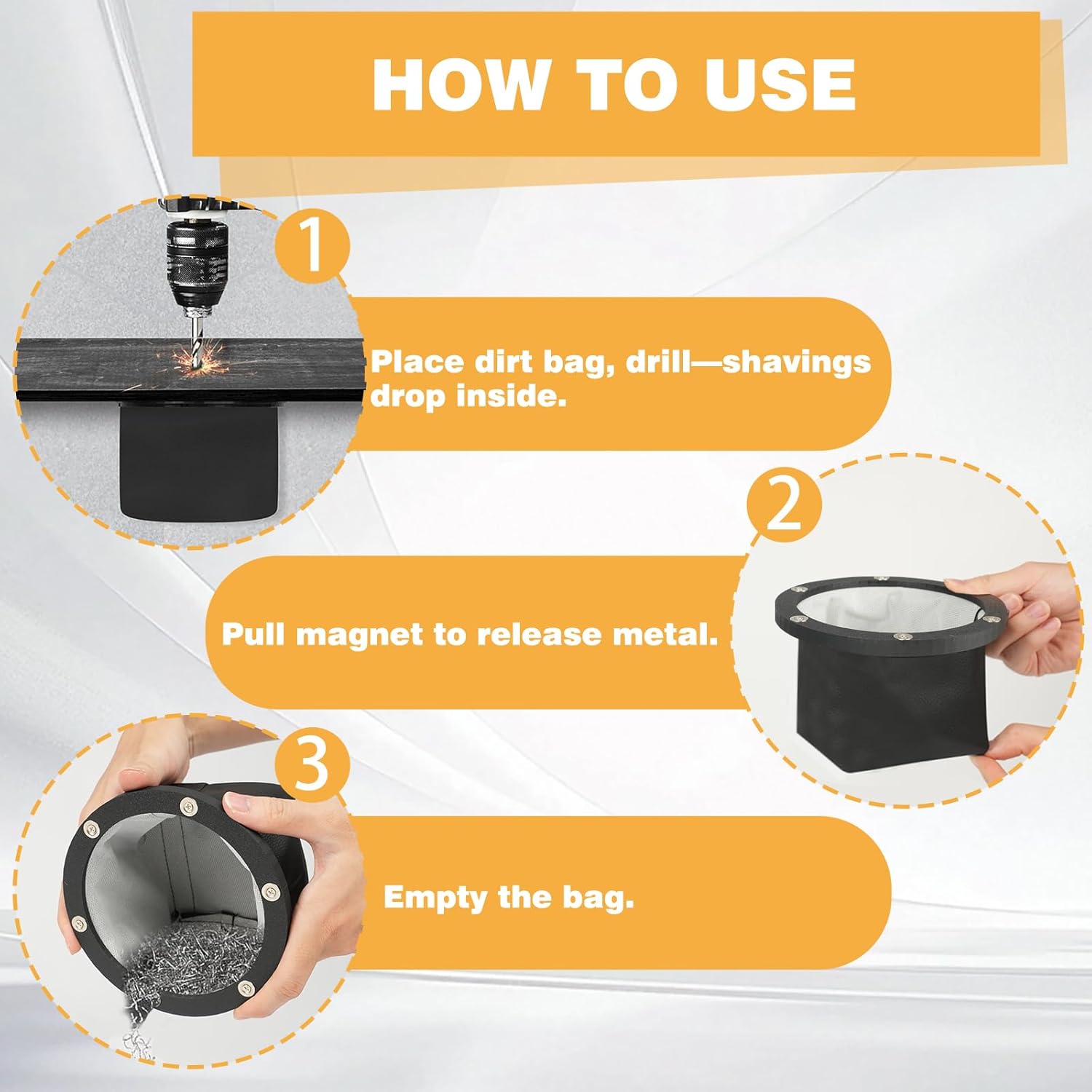 HOW TO USE

1

Place dirt bag, drill—shavings drop inside.

2

Pull magnet to release metal.

3

Empty the bag.