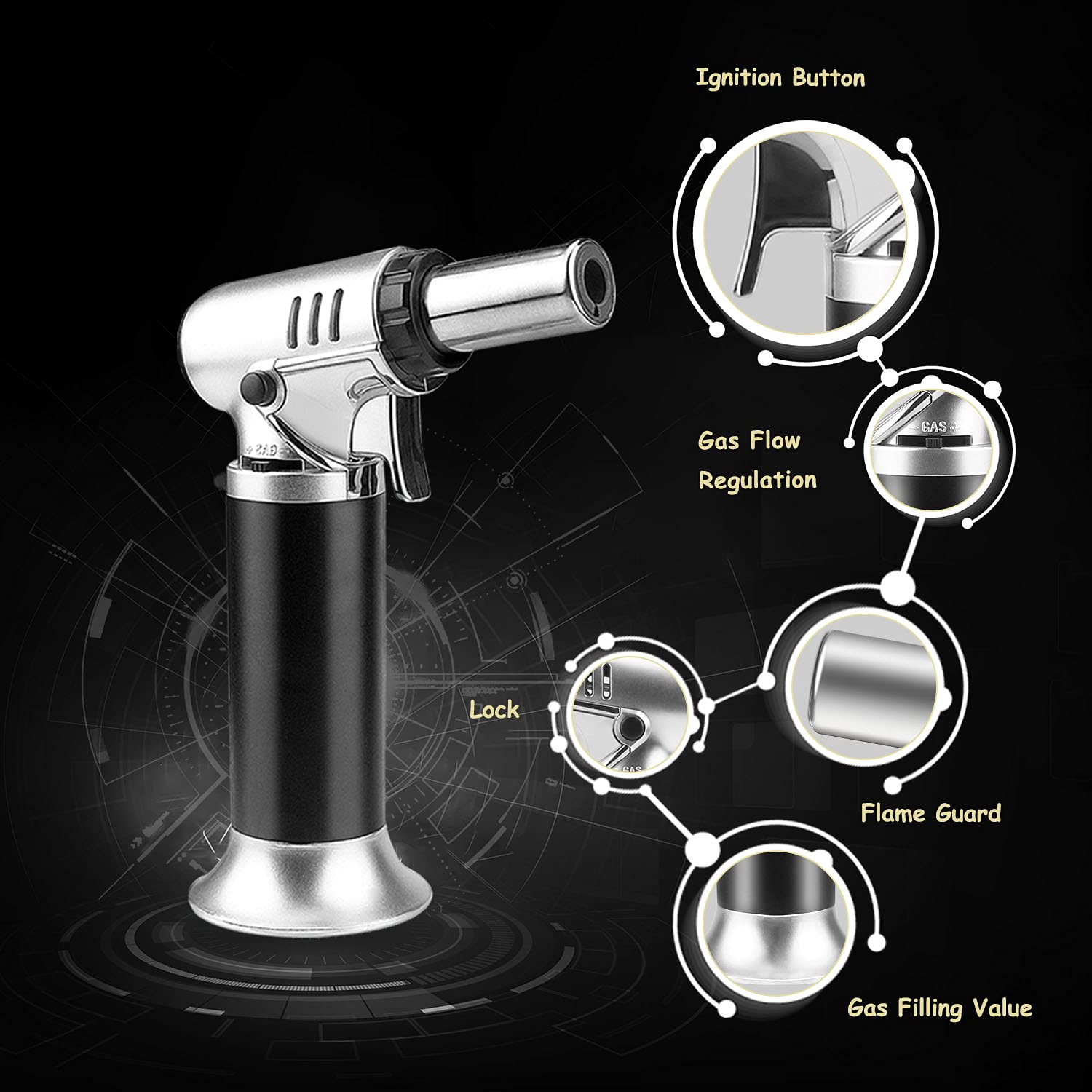 Ignition Button

- GAS +

Gas Flow Regulation

Lock

GAS

Flame Guard

Gas Filling Value