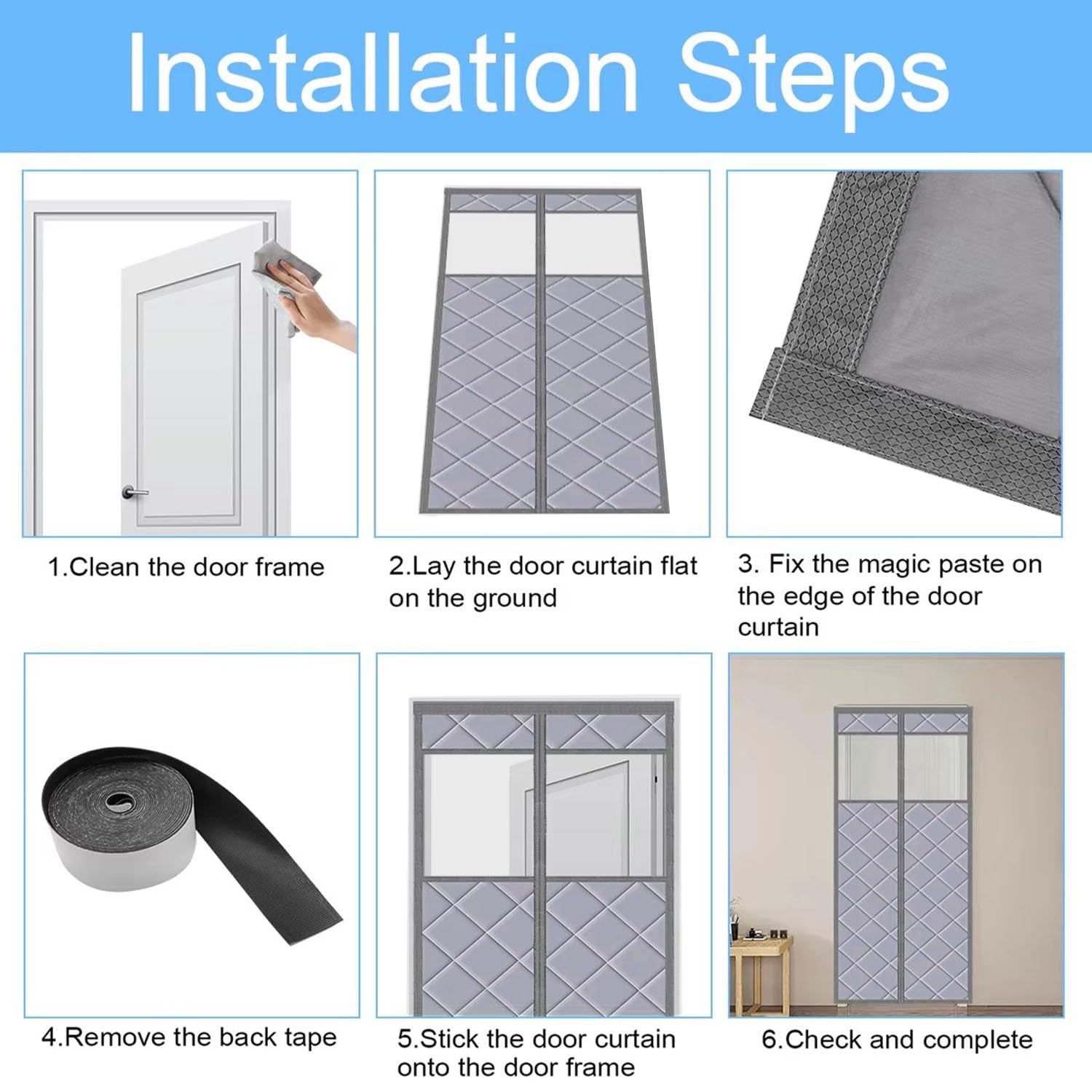 Installation Steps

1.Clean the door frame

2.Lay the door curtain flat on the ground

3. Fix the magic paste on the edge of the door curtain

4.Remove the back tape

5.Stick the door curtain onto the door frame

6.Check and complete