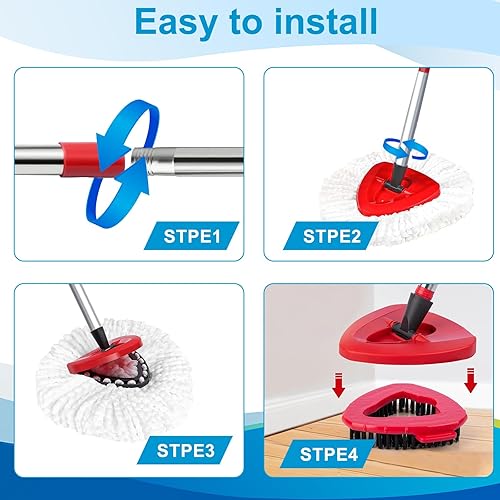 Easy to install

STPE1

STPE2

STPE3

STPE4