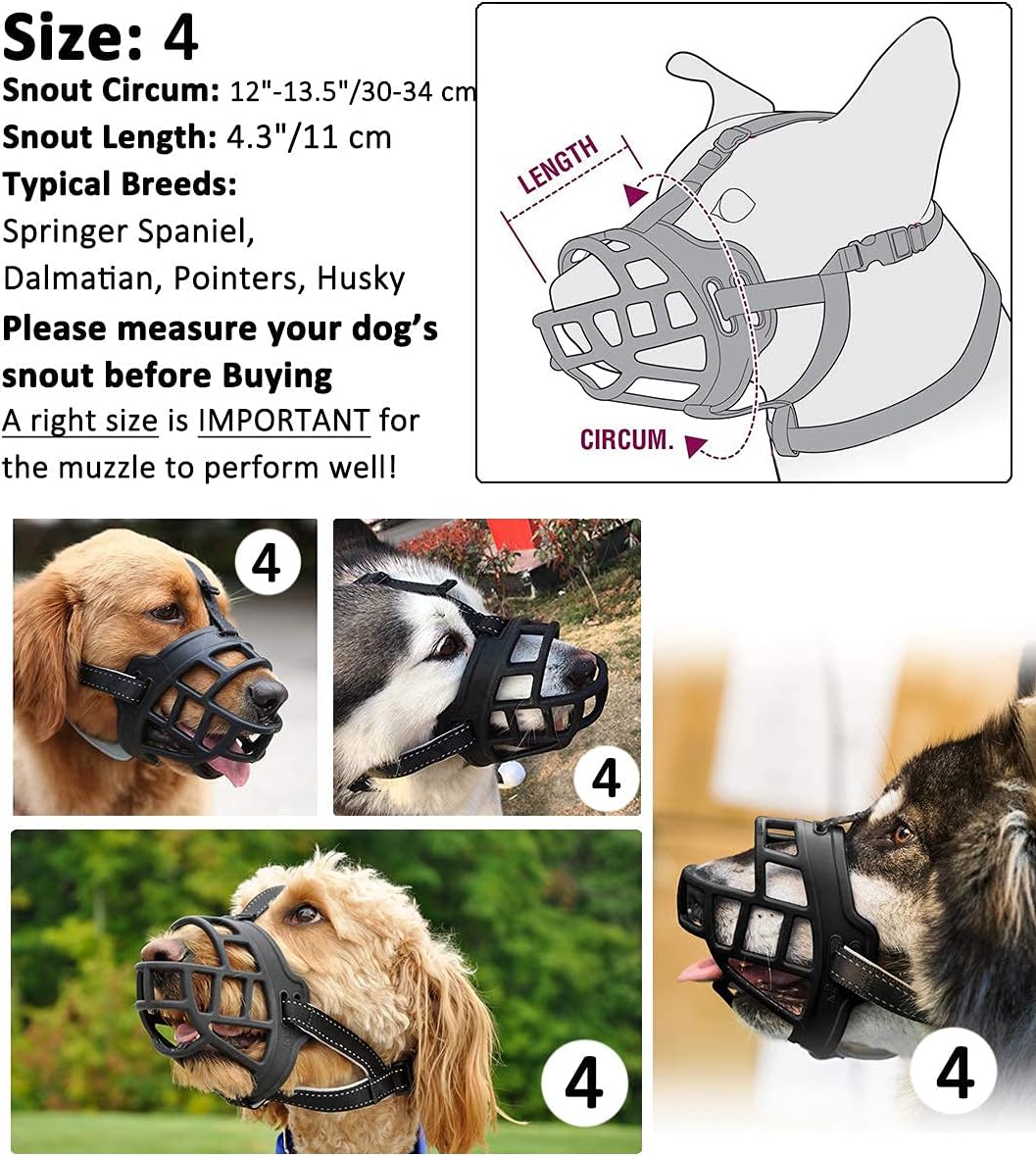 Size: 4
Snout Circum: 12"-13.5"/30-34 cm
Snout Length: 4.3"/11 cm
Typical Breeds:
Springer Spaniel, Dalmatian, Pointers, Husky
Please measure your dog's snout before Buying
A right size is IMPORTANT for the muzzle to perform well!

LENGTH
CIRCUM.

4
4
4
4