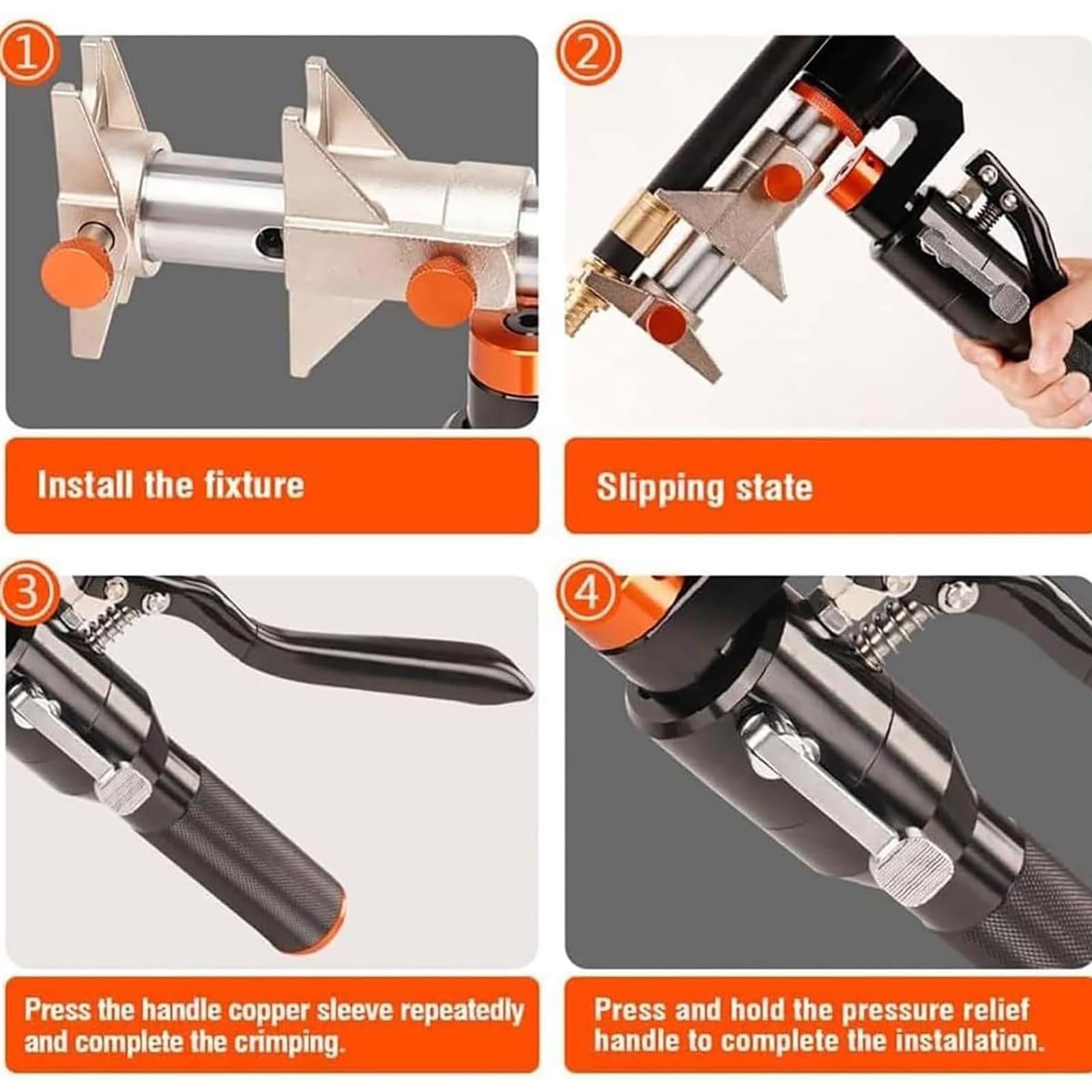 ①

Install the fixture

②

Slipping state

③

Press the handle copper sleeve repeatedly and complete the crimping.

④

Press and hold the pressure relief handle to complete the installation.