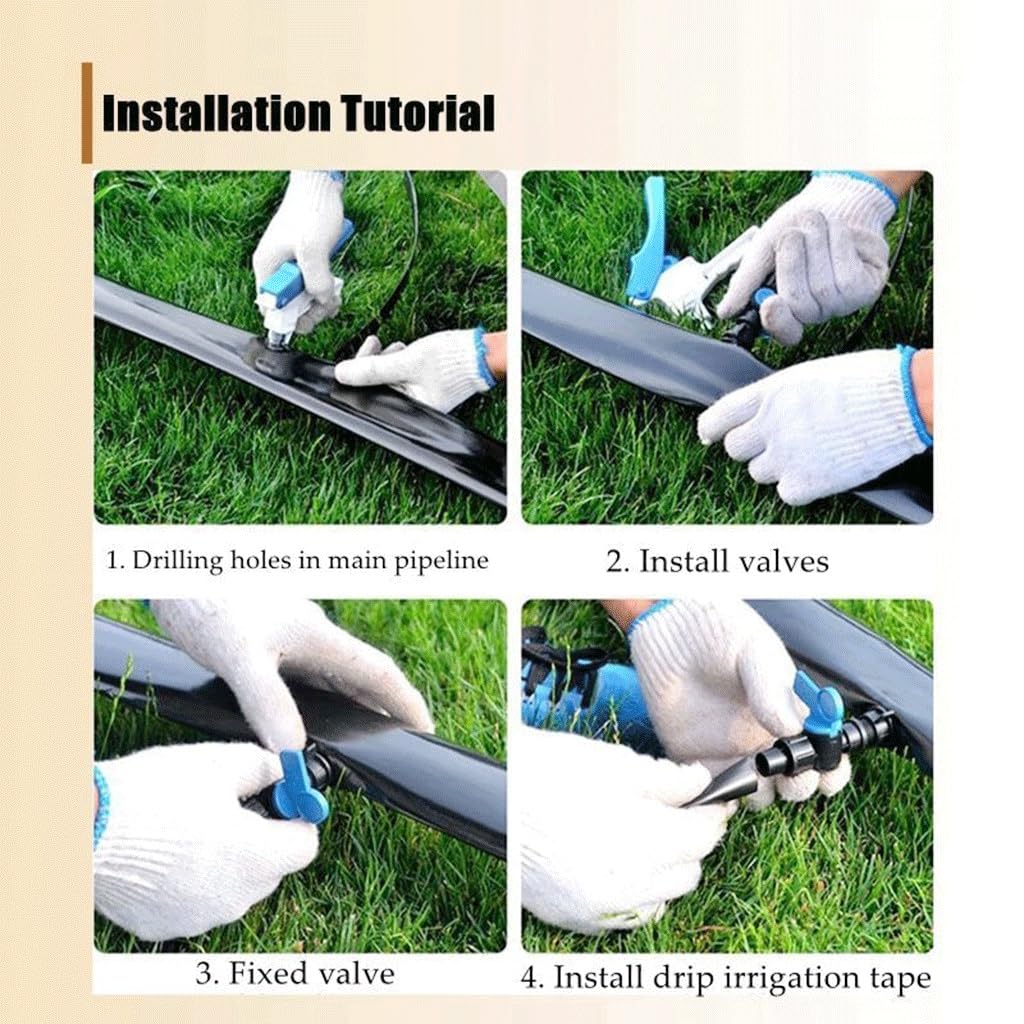 Installation Tutorial

1. Drilling holes in main pipeline

2. Install valves

3. Fixed valve

4. Install drip irrigation tape