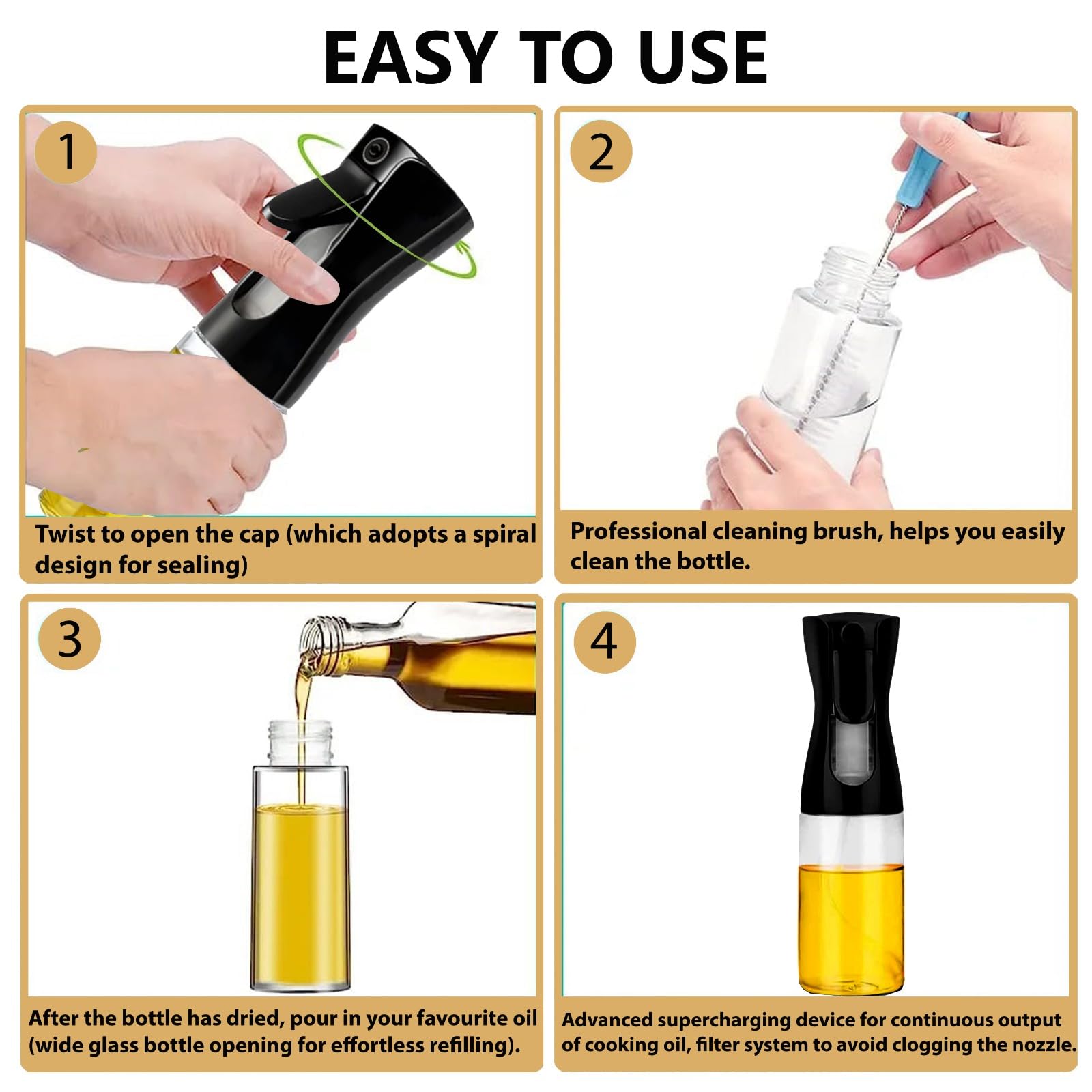 EASY TO USE

1

Twist to open the cap (which adopts a spiral design for sealing)

2

Professional cleaning brush, helps you easily clean the bottle.

3

After the bottle has dried, pour in your favourite oil (wide glass bottle opening for effortless refilling).

4

Advanced supercharging device for continuous output of cooking oil, filter system to avoid clogging the nozzle.