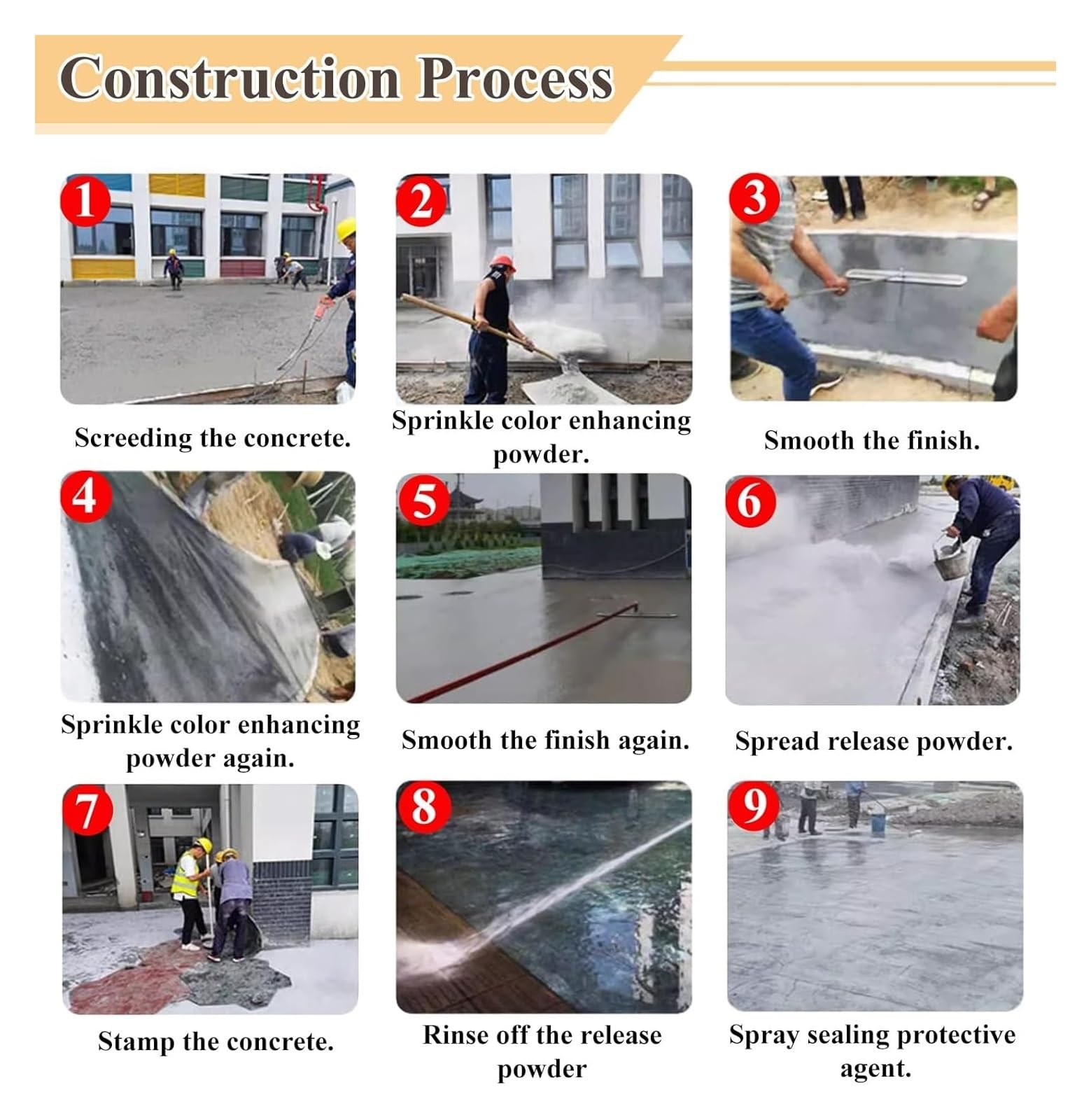 Construction Process

1
Screeding the concrete.

2
Sprinkle color enhancing powder.

3
Smooth the finish.

4
Sprinkle color enhancing powder again.

5
Smooth the finish again.

6
Spread release powder.

7
Stamp the concrete.

8
Rinse off the release powder

9
Spray sealing protective agent.