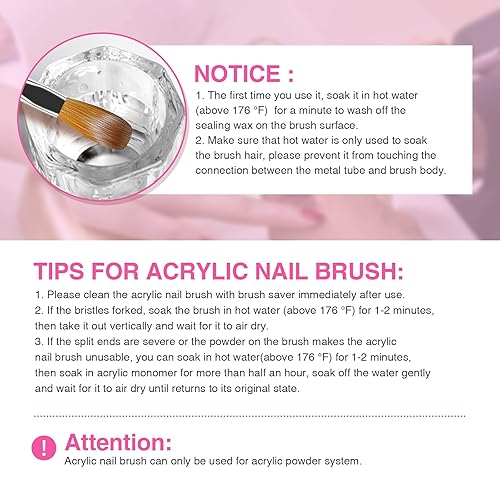 NOTICE :

1. The first time you use it, soak it in hot water (above 176 °F) for a minute to wash off the sealing wax on the brush surface.
2. Make sure that hot water is only used to soak the brush hair, please prevent it from touching the connection between the metal tube and brush body.

TIPS FOR ACRYLIC NAIL BRUSH:

1. Please clean the acrylic nail brush with brush saver immediately after use.
2. If the bristles forked, soak the brush in hot water (above 176 °F) for 1-2 minutes, then take it out vertically and wait for it to air dry.
3. If the split ends are severe or the powder on the brush makes the acrylic nail brush unusable, you can soak in hot water(above 176 °F) for 1-2 minutes, then soak in acrylic monomer for more than half an hour, soak off the water gently and wait for it to air dry until returns to its original state.

!

Attention:

Acrylic nail brush can only be used for acrylic powder system.