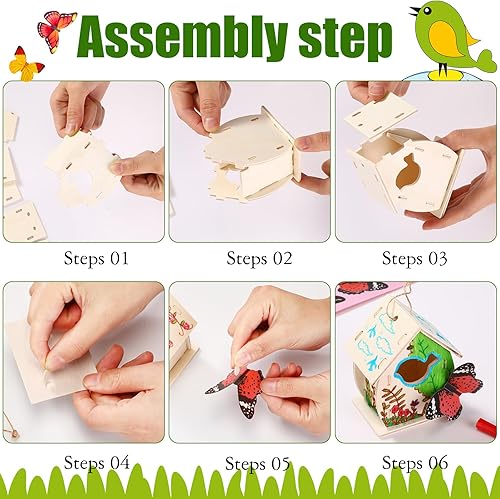 Assembly step

Steps 01

Steps 02

Steps 03

Steps 04

Steps 05

Steps 06