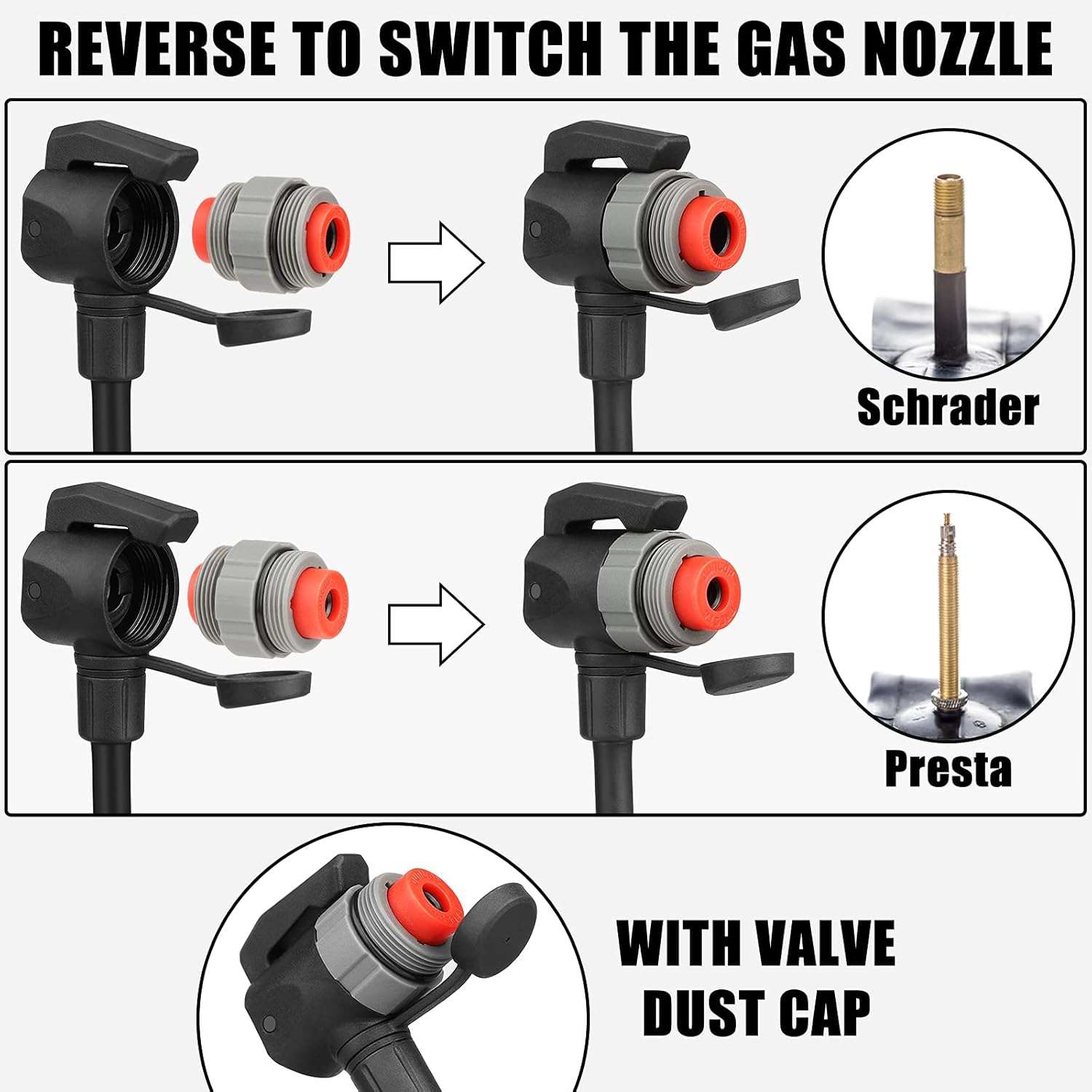 REVERSE TO SWITCH THE GAS NOZZLE

Schrader

Presta

WITH VALVE DUST CAP