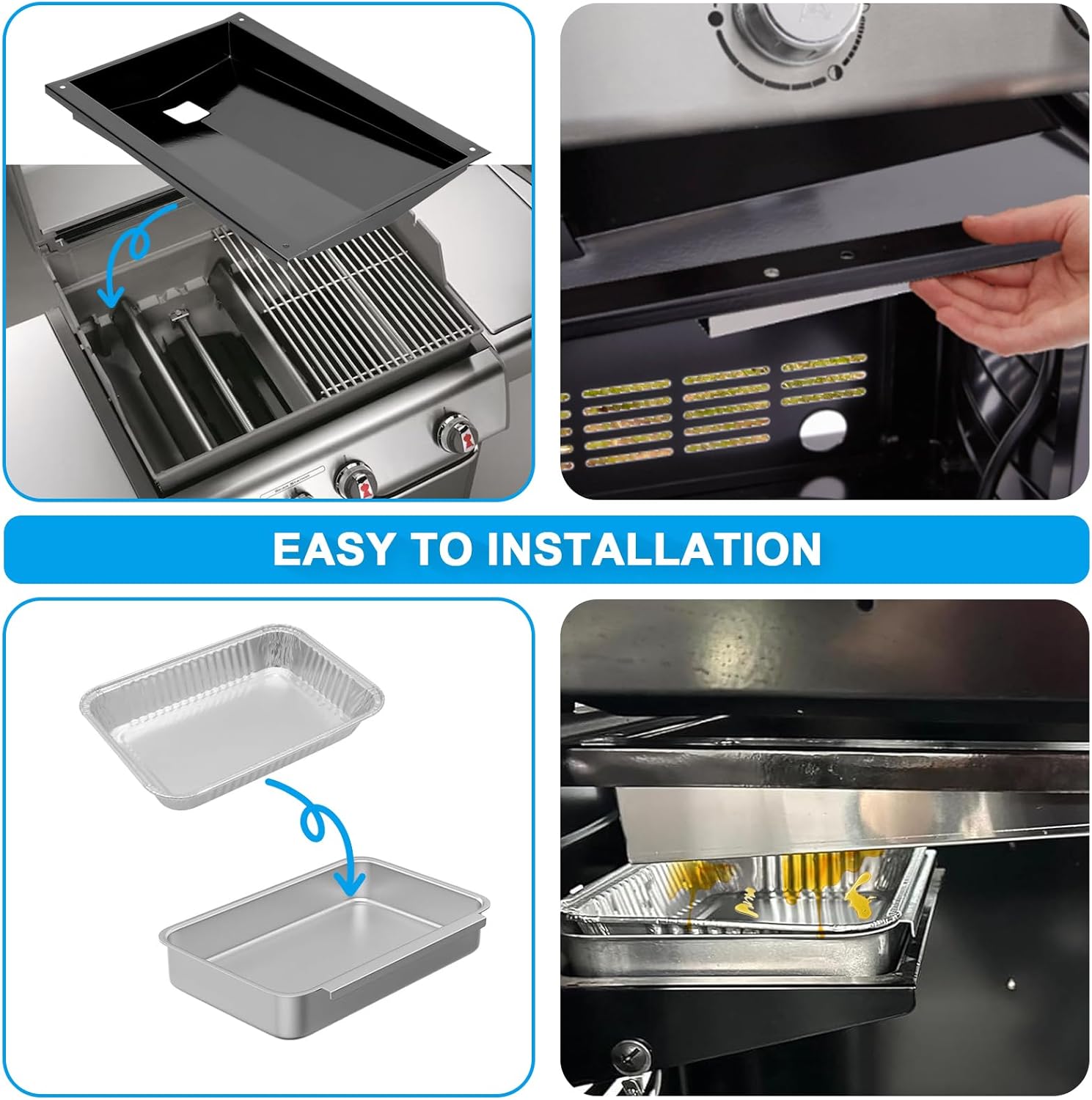 EASY TO INSTALLATION