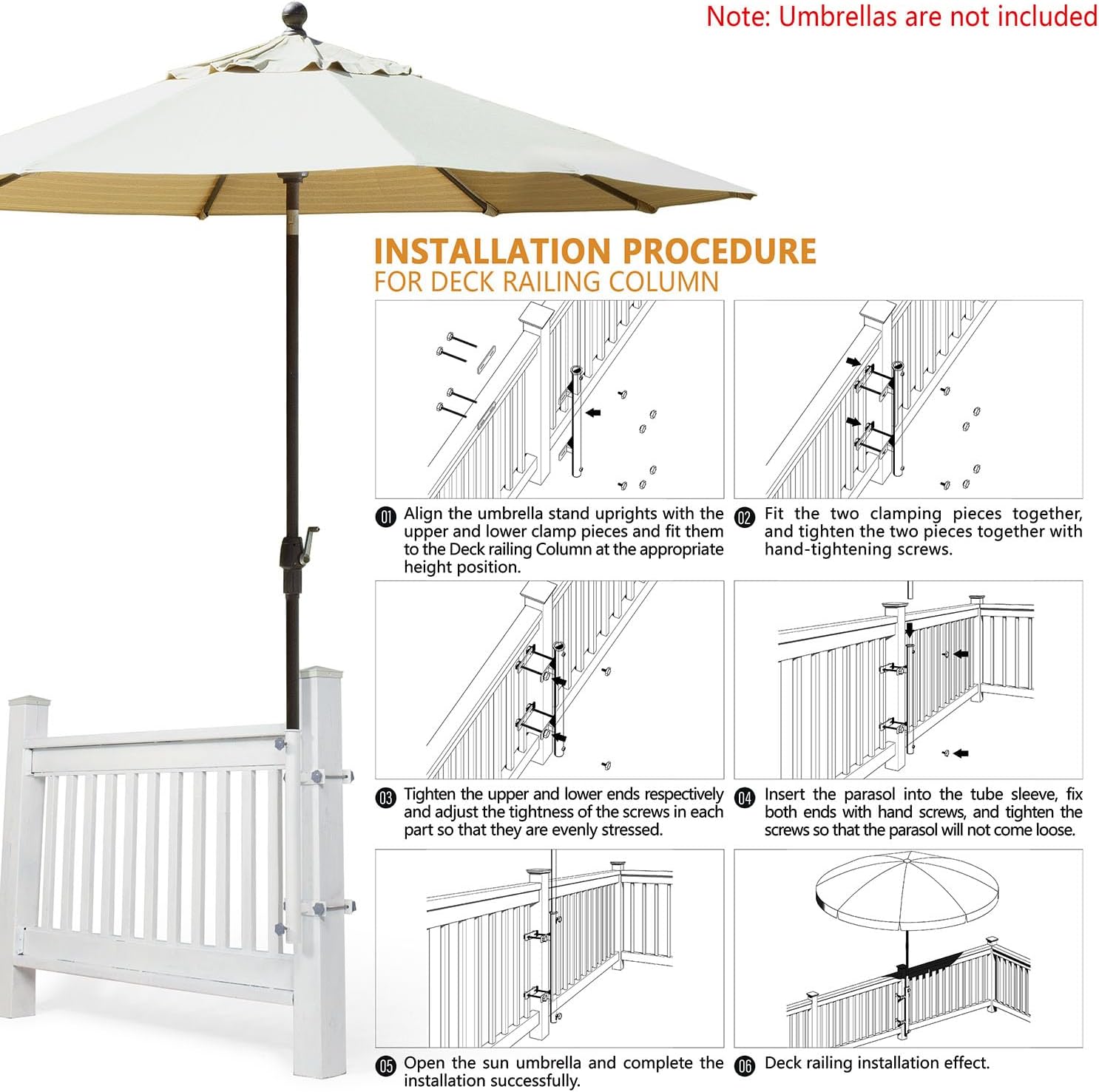 Note: Umbrellas are not included

INSTALLATION PROCEDURE
FOR DECK RAILING COLUMN

01 Align the umbrella stand uprights with the upper and lower clamp pieces and fit them to the Deck railing Column at the appropriate height position.

02 Fit the two clamping pieces together, and tighten the two pieces together with hand-tightening screws.

03 Tighten the upper and lower ends respectively and adjust the tightness of the screws in each part so that they are evenly stressed.

04 Insert the parasol into the tube sleeve, fix both ends with hand screws, and tighten the screws so that the parasol will not come loose.

05 Open the sun umbrella and complete the installation successfully.

06 Deck railing installation effect.