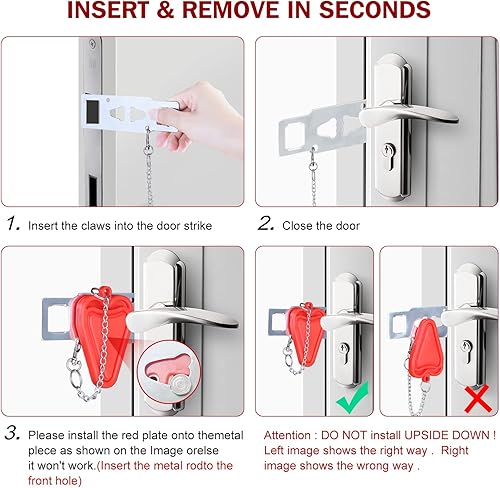 INSERT & REMOVE IN SECONDS

1. Insert the claws into the door strike

2. Close the door

3. Please install the red plate onto themetal piece as shown on the Image orelse it won't work.(Insert the metal rodto the front hole)

Attention : DO NOT install UPSIDE DOWN ! Left image shows the right way . Right image shows the wrong way .