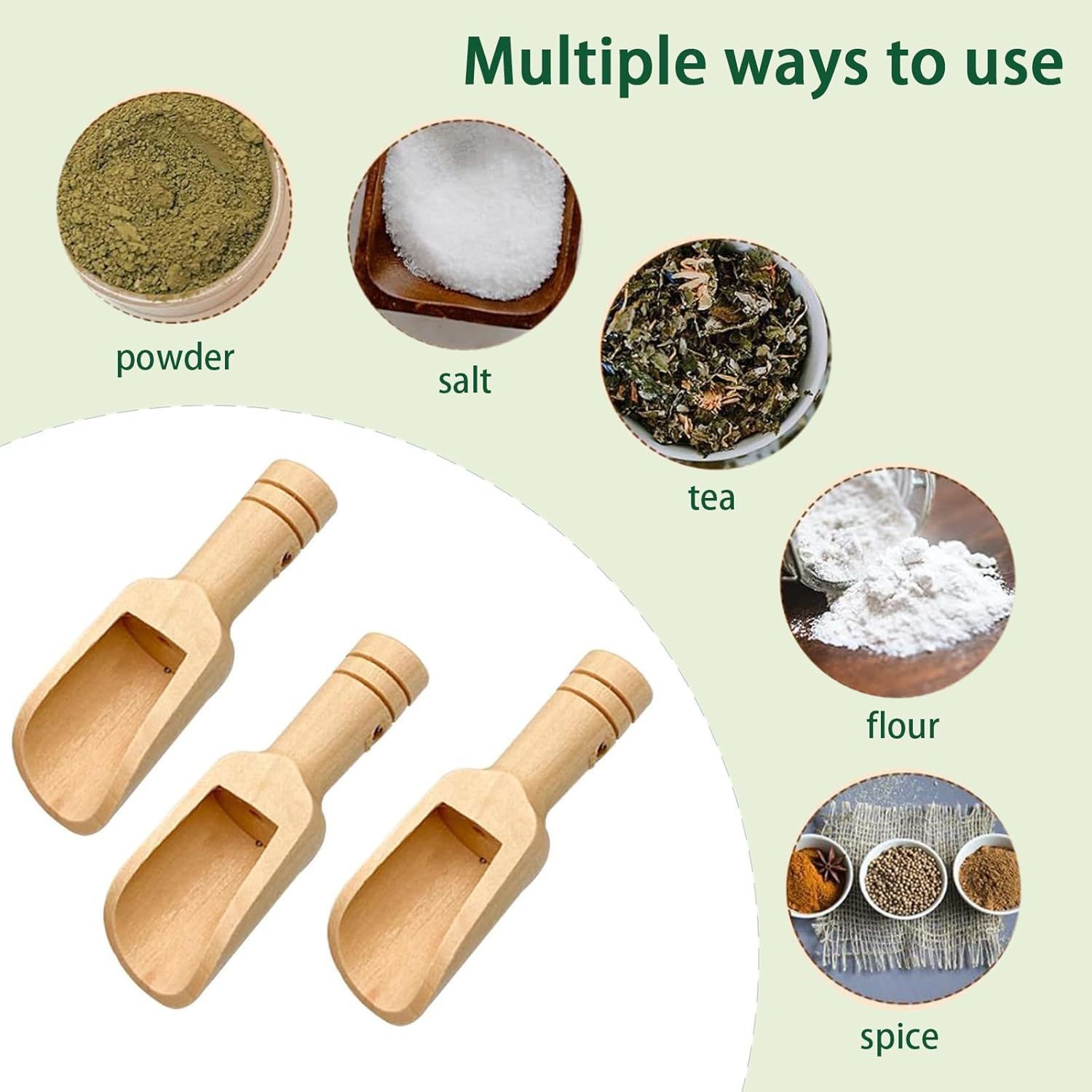 Multiple ways to use

powder

salt

tea

flour

spice