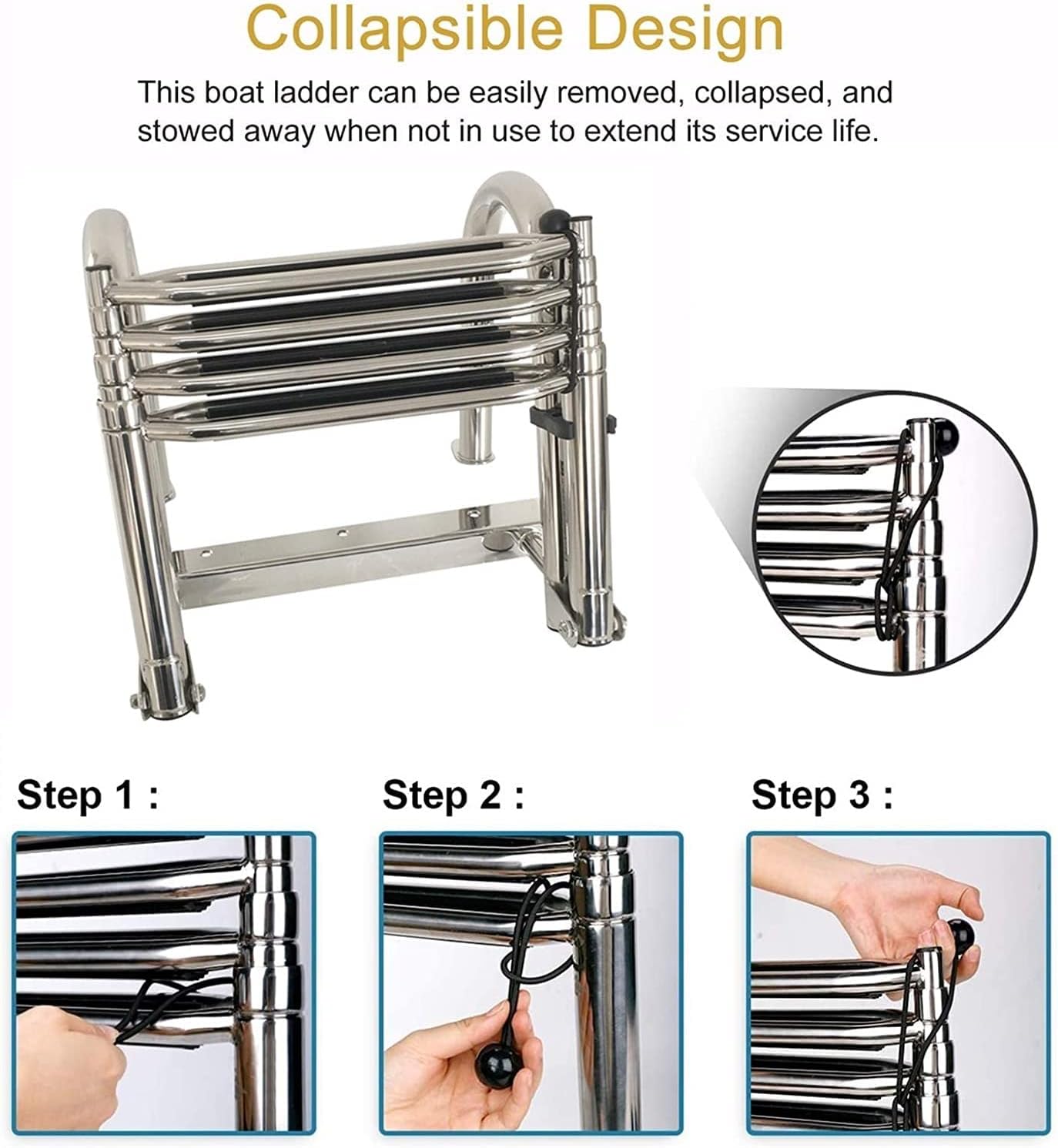 Collapsible Design

This boat ladder can be easily removed, collapsed, and stowed away when not in use to extend its service life.

Step 1 :

Step 2 :

Step 3 :