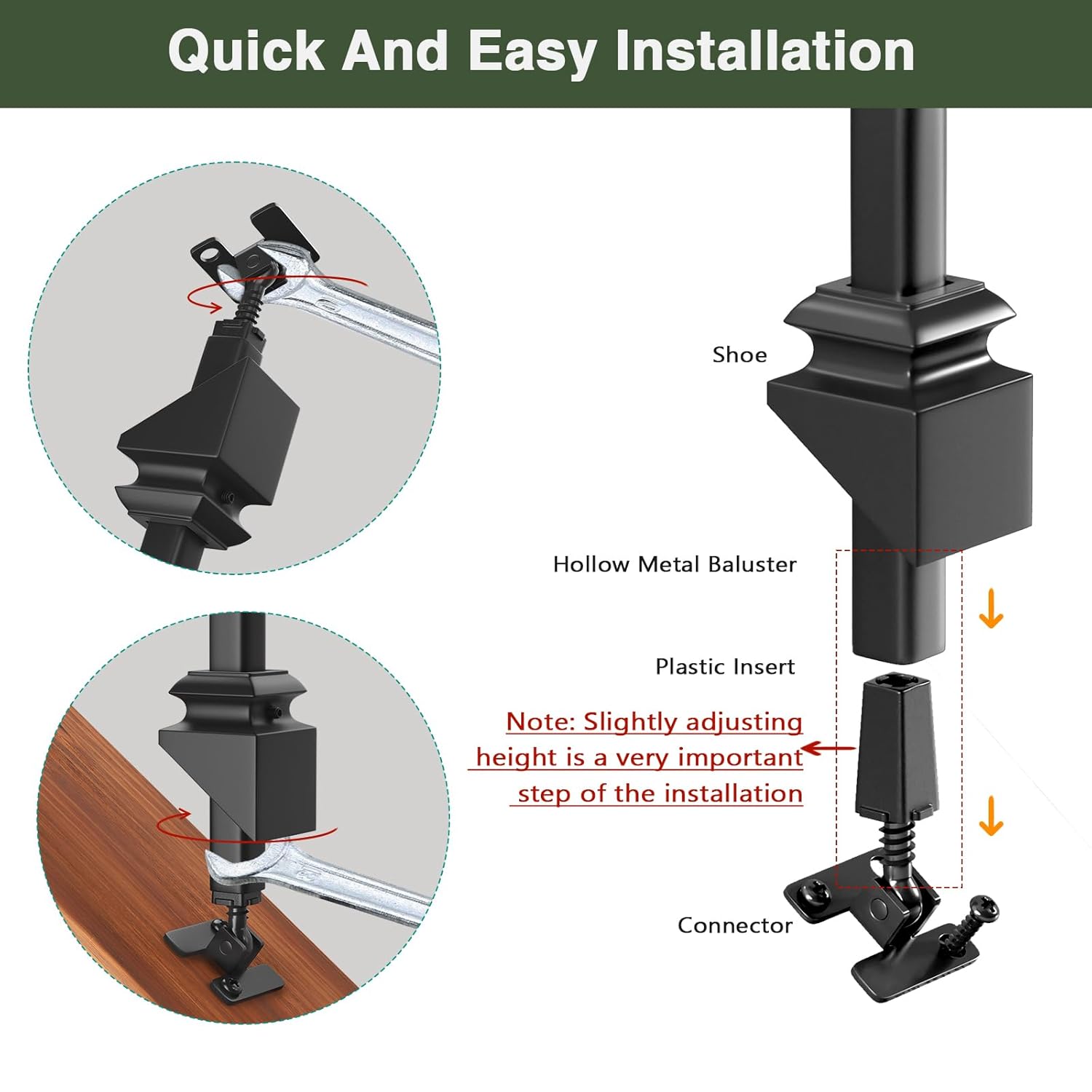 Quick And Easy Installation

Shoe

Hollow Metal Baluster

Plastic Insert

Note: Slightly adjusting height is a very important step of the installation

Connector