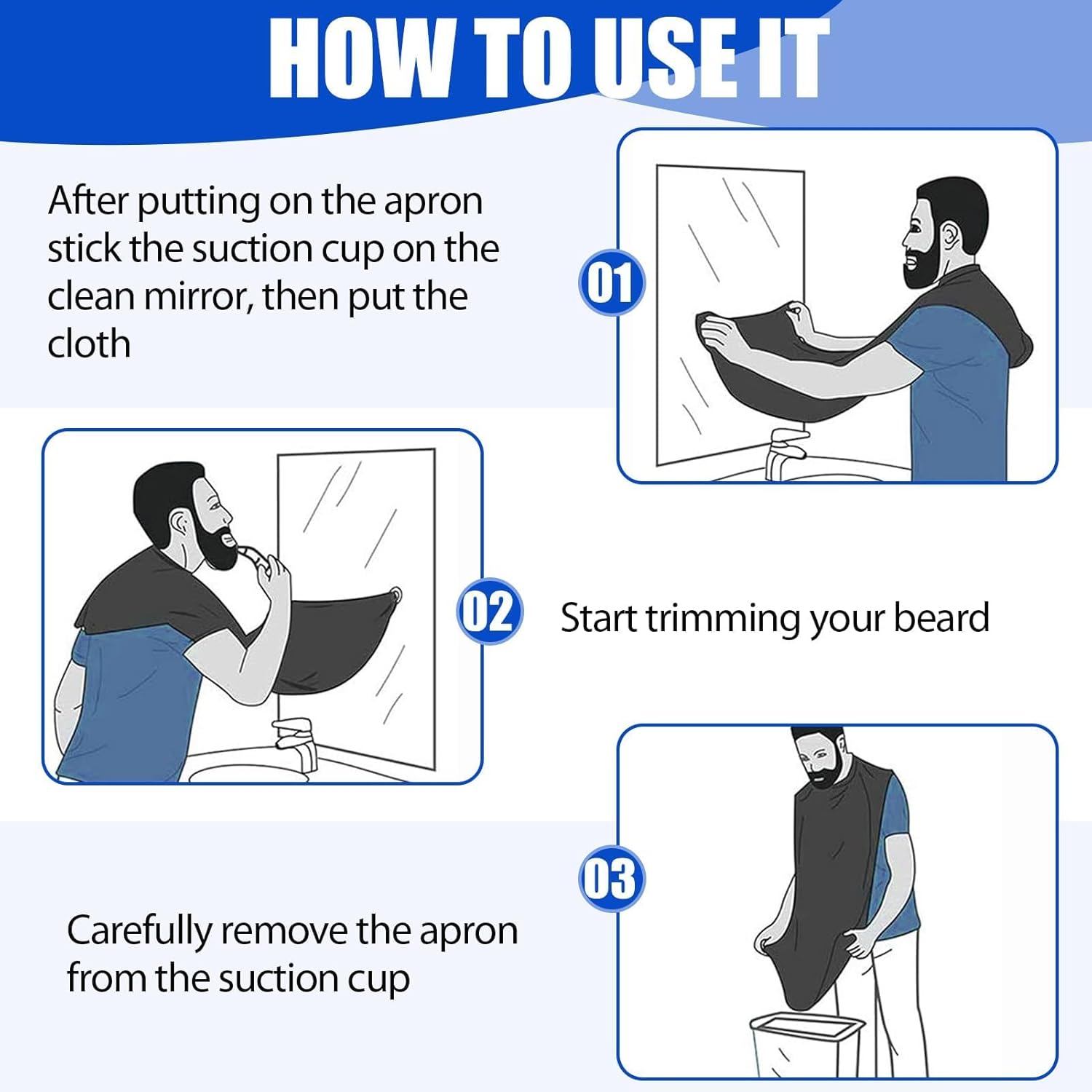 HOW TO USE IT

After putting on the apron stick the suction cup on the clean mirror, then put the cloth

01

02

Start trimming your beard

03

Carefully remove the apron from the suction cup