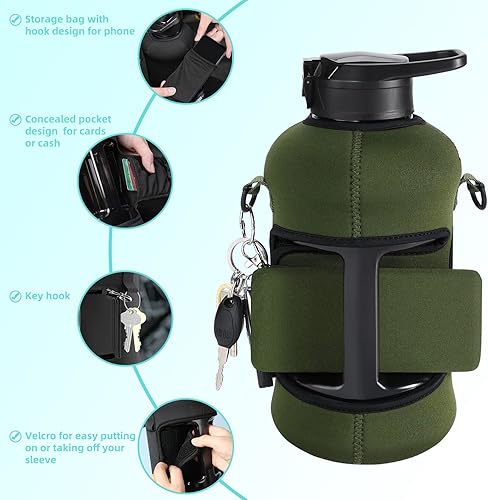 Storage bag with hook design for phone

Concealed pocket design for cards or cash

Key hook

Velcro for easy putting on or taking off your sleeve