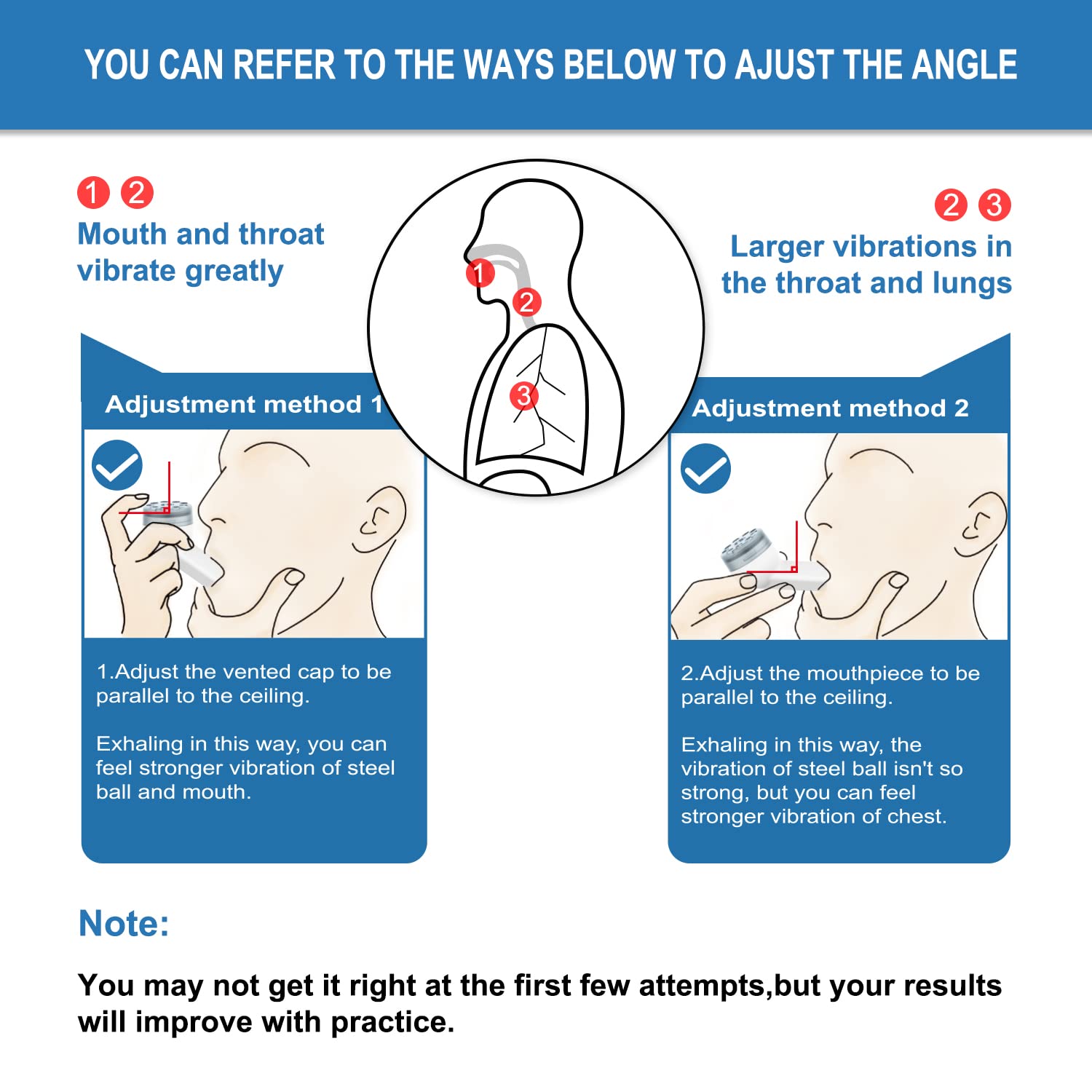 YOU CAN REFER TO THE WAYS BELOW TO AJUST THE ANGLE

1 2
Mouth and throat vibrate greatly

1
2
3

2 3
Larger vibrations in the throat and lungs

Adjustment method 1

1.Adjust the vented cap to be parallel to the ceiling.

Exhaling in this way, you can feel stronger vibration of steel ball and mouth.

Adjustment method 2

2.Adjust the mouthpiece to be parallel to the ceiling.

Exhaling in this way, the vibration of steel ball isn't so strong, but you can feel stronger vibration of chest.

Note:

You may not get it right at the first few attempts,but your results will improve with practice.