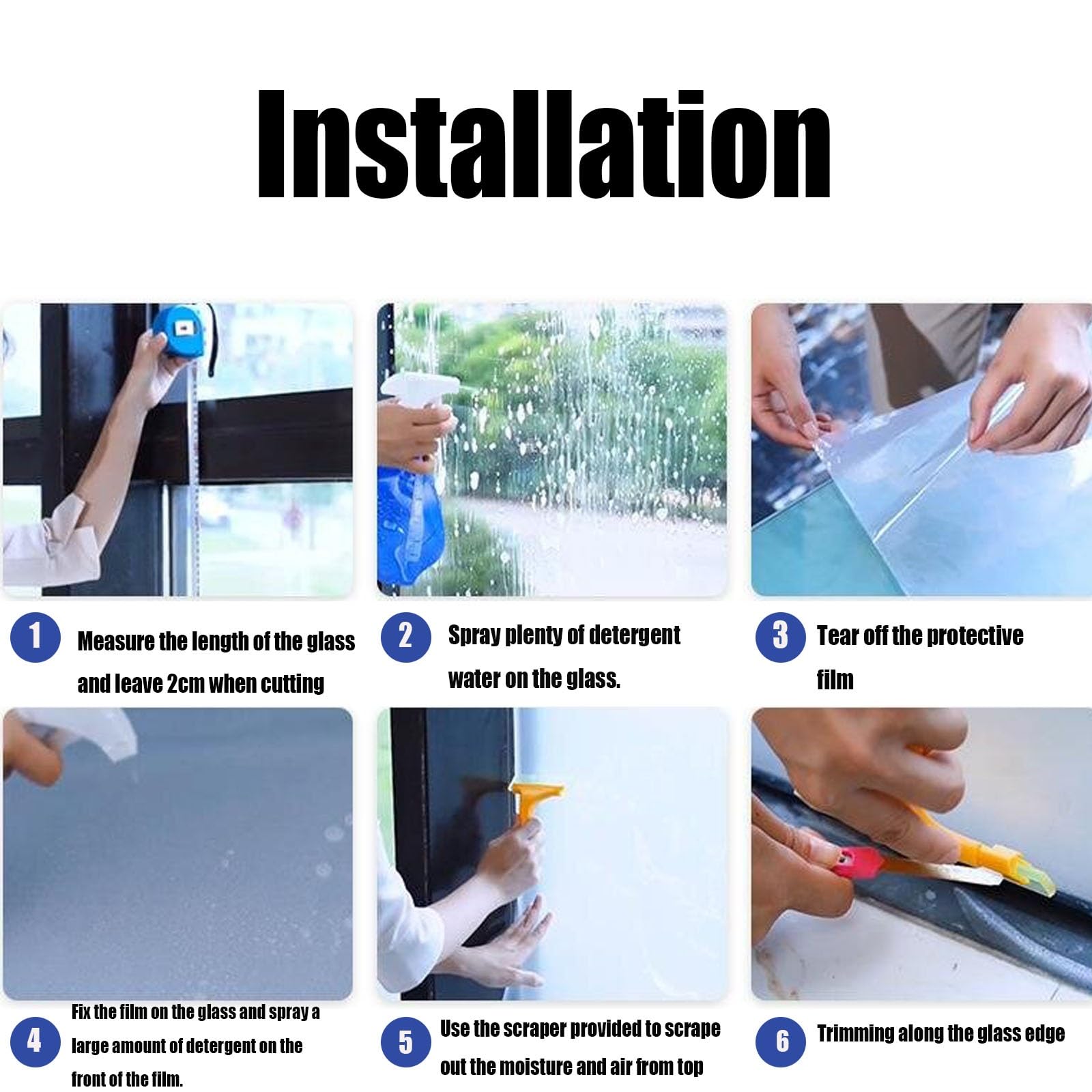 Installation

1 Measure the length of the glass and leave 2cm when cutting

2 Spray plenty of detergent water on the glass.

3 Tear off the protective film

4 Fix the film on the glass and spray a large amount of detergent on the front of the film.

5 Use the scraper provided to scrape out the moisture and air from top

6 Trimming along the glass edge