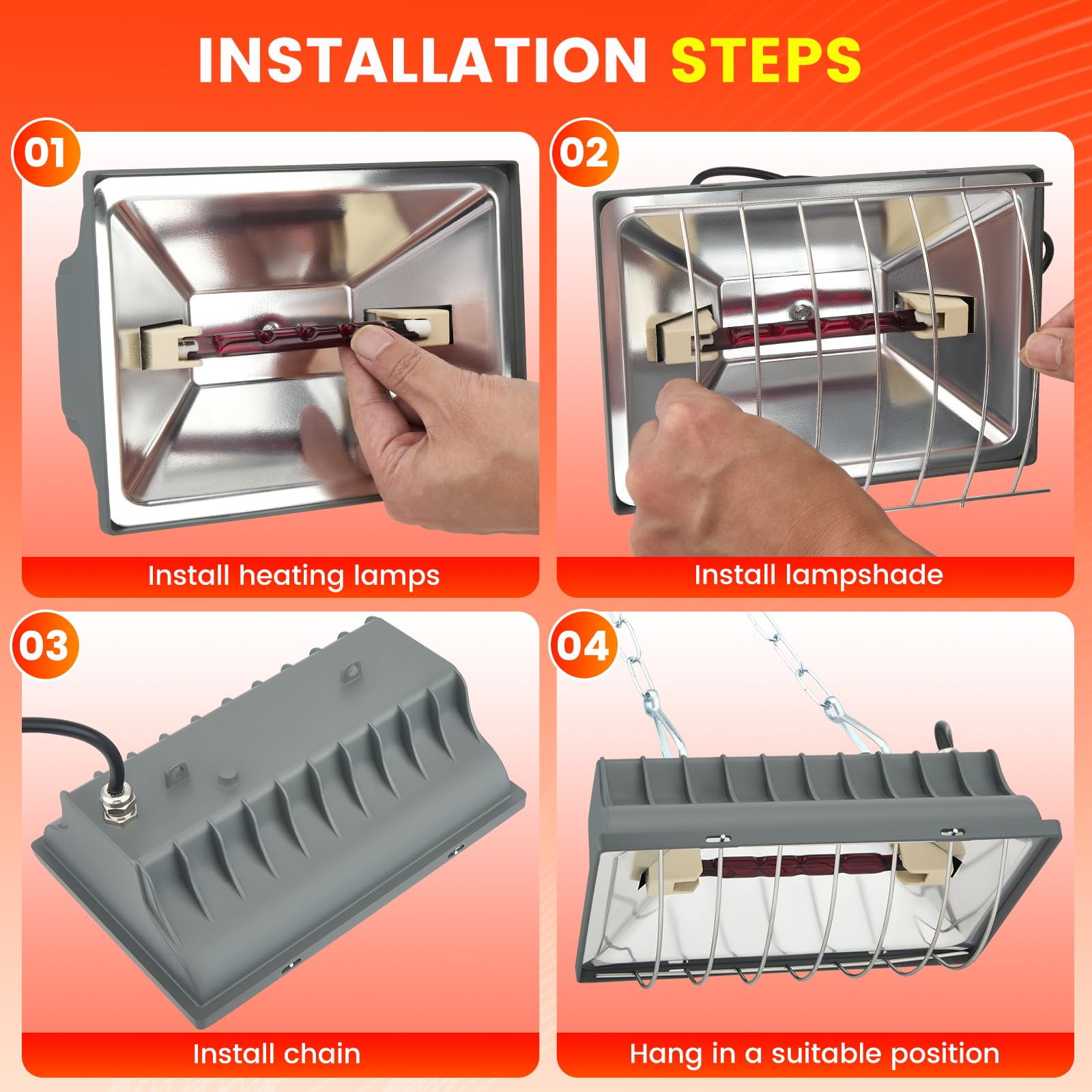 INSTALLATION STEPS

01

Install heating lamps

02

Install lampshade

03

Install chain

04

Hang in a suitable position