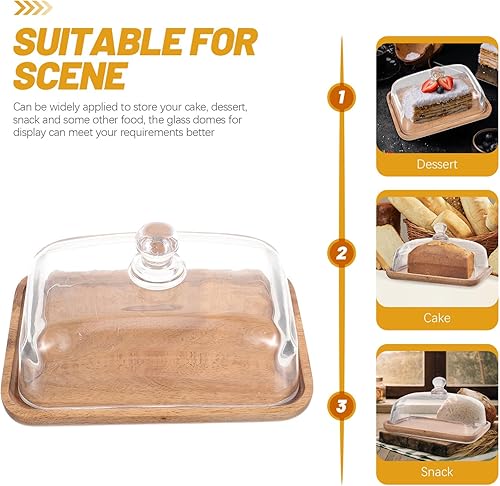 SUITABLE FOR SCENE

Can be widely applied to store your cake, dessert, snack and some other food, the glass domes for display can meet your requirements better

1

Dessert

2

Cake

3

Snack