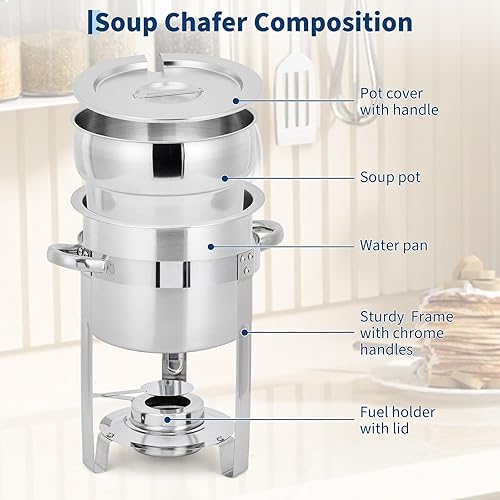 Soup Chafer Composition

Pot cover with handle

Soup pot

Water pan

Sturdy Frame with chrome handles

Fuel holder with lid