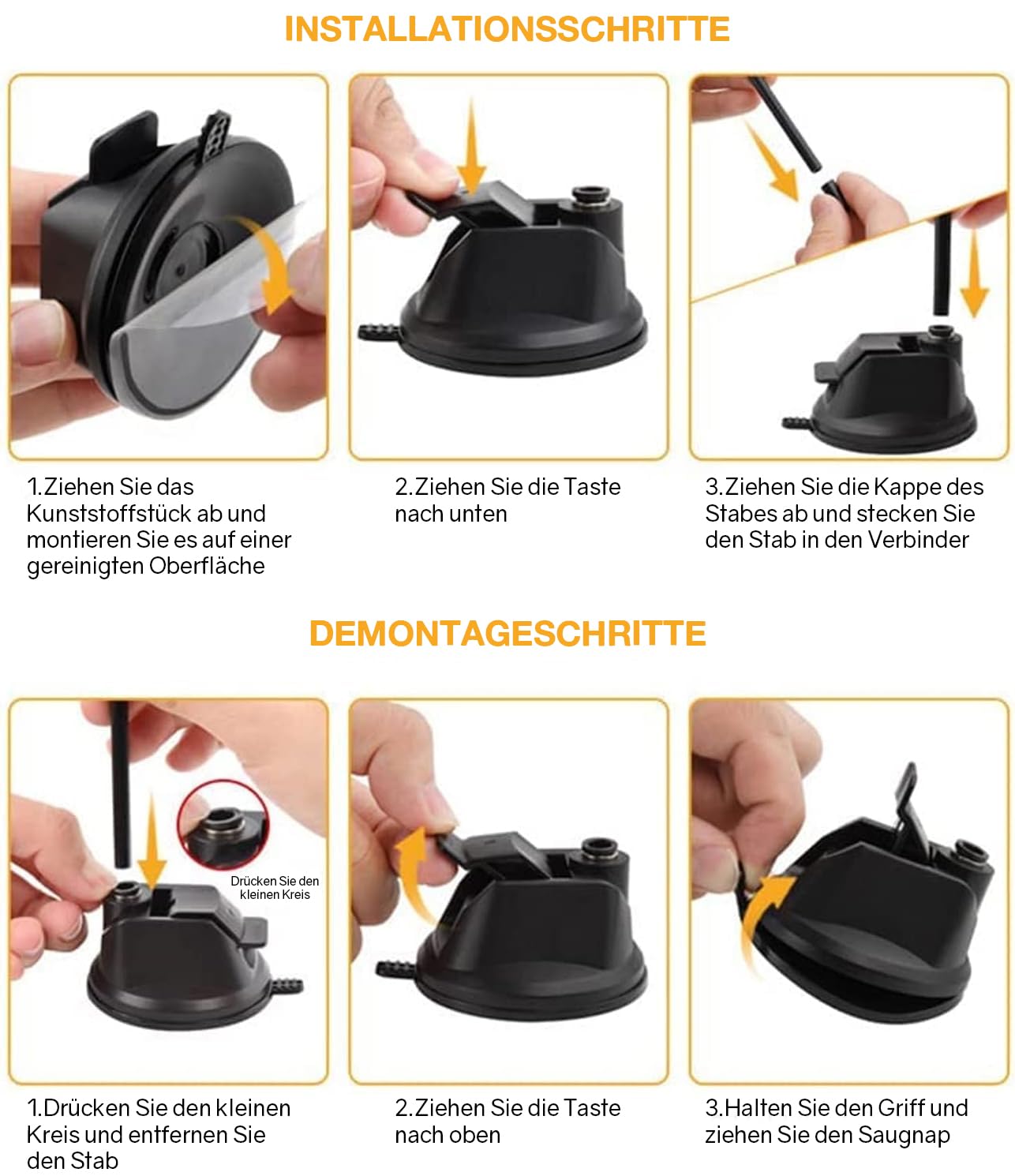 INSTALLATIONSSCHRITTE

1.Ziehen Sie das Kunststoffstück ab und montieren Sie es auf einer gereinigten Oberfläche

2.Ziehen Sie die Taste nach unten

3.Ziehen Sie die Kappe des Stabes ab und stecken Sie den Stab in den Verbinder

DEMONTAGESCHRITTE

Drücken Sie den kleinen Kreis

1.Drücken Sie den kleinen Kreis und entfernen Sie den Stab

2.Ziehen Sie die Taste nach oben

3.Halten Sie den Griff und ziehen Sie den Saugnap