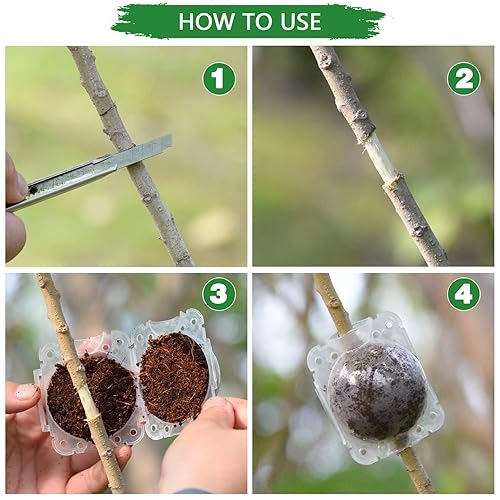 HOW TO USE

1

2

3

4