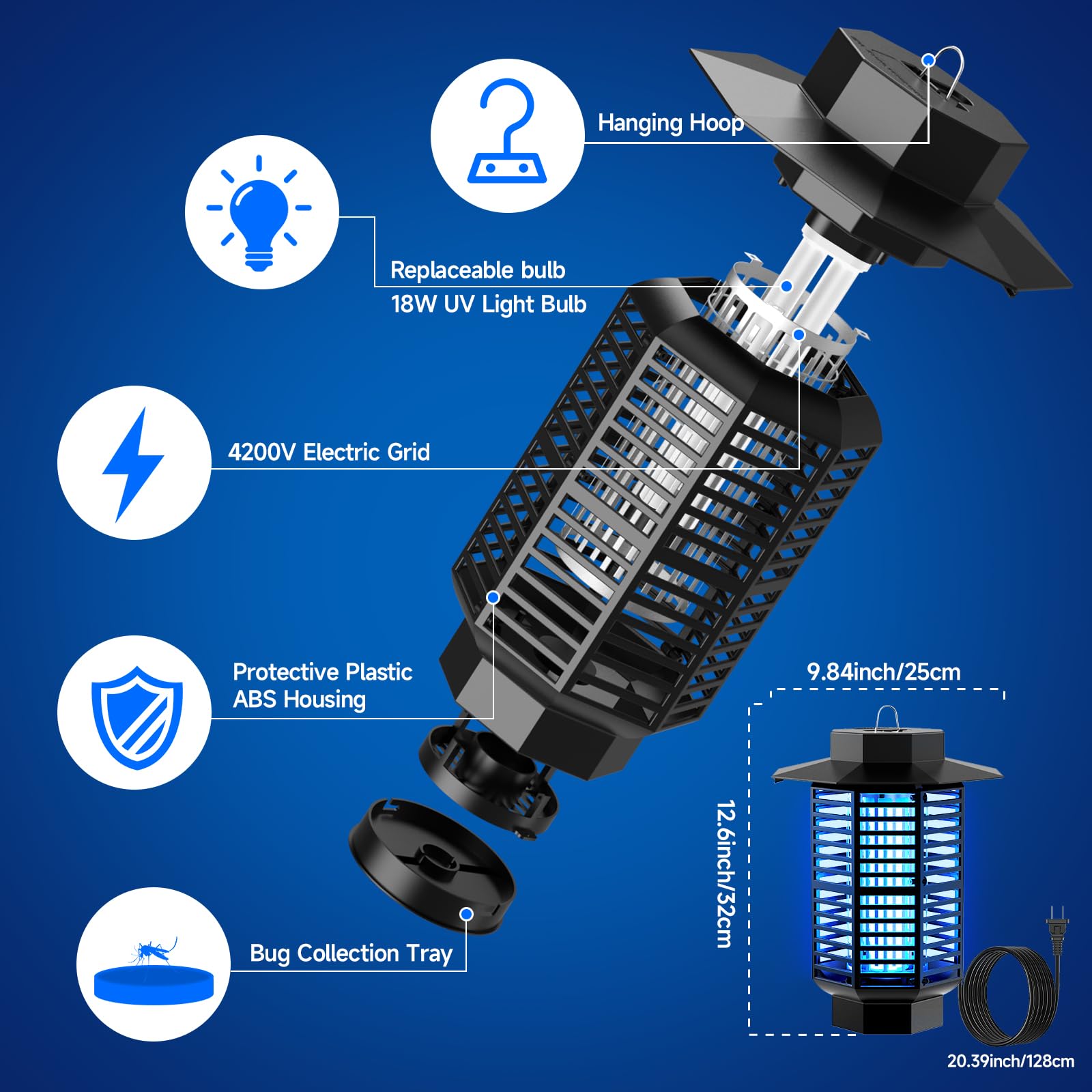 Hanging Hoop

Replaceable bulb
18W UV Light Bulb

4200V Electric Grid

Protective Plastic
ABS Housing

Bug Collection Tray

9.84inch/25cm

12.6inch/32cm

20.39inch/128cm